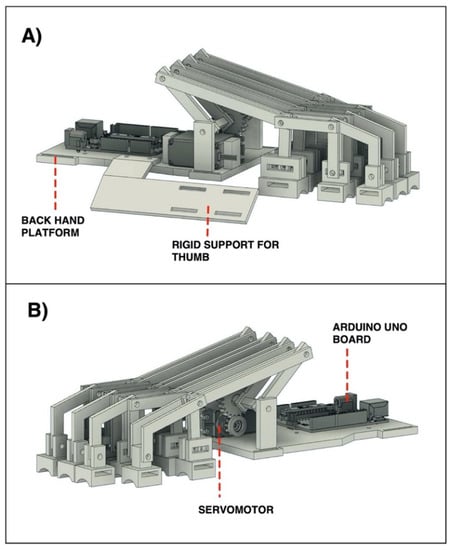 A)

BACK HAND PLATFORM

RIGID SUPPORT FOR THUMB

B)

ARDUINO UNO BOARD

SERVOMOTOR