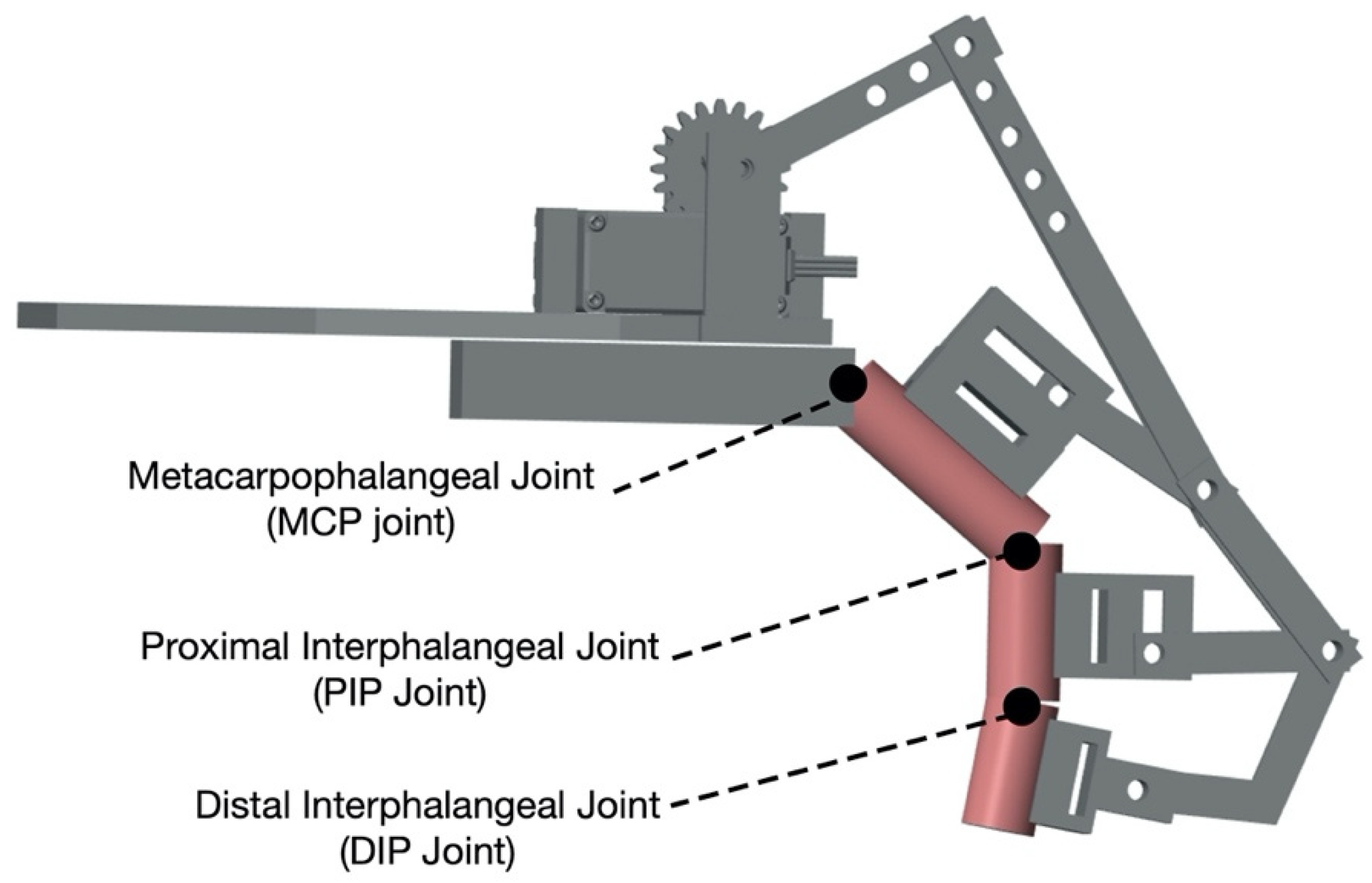 Metacarpophalangeal Joint
(MCP joint)

Proximal Interphalangeal Joint
(PIP Joint)

Distal Interphalangeal Joint
(DIP Joint)