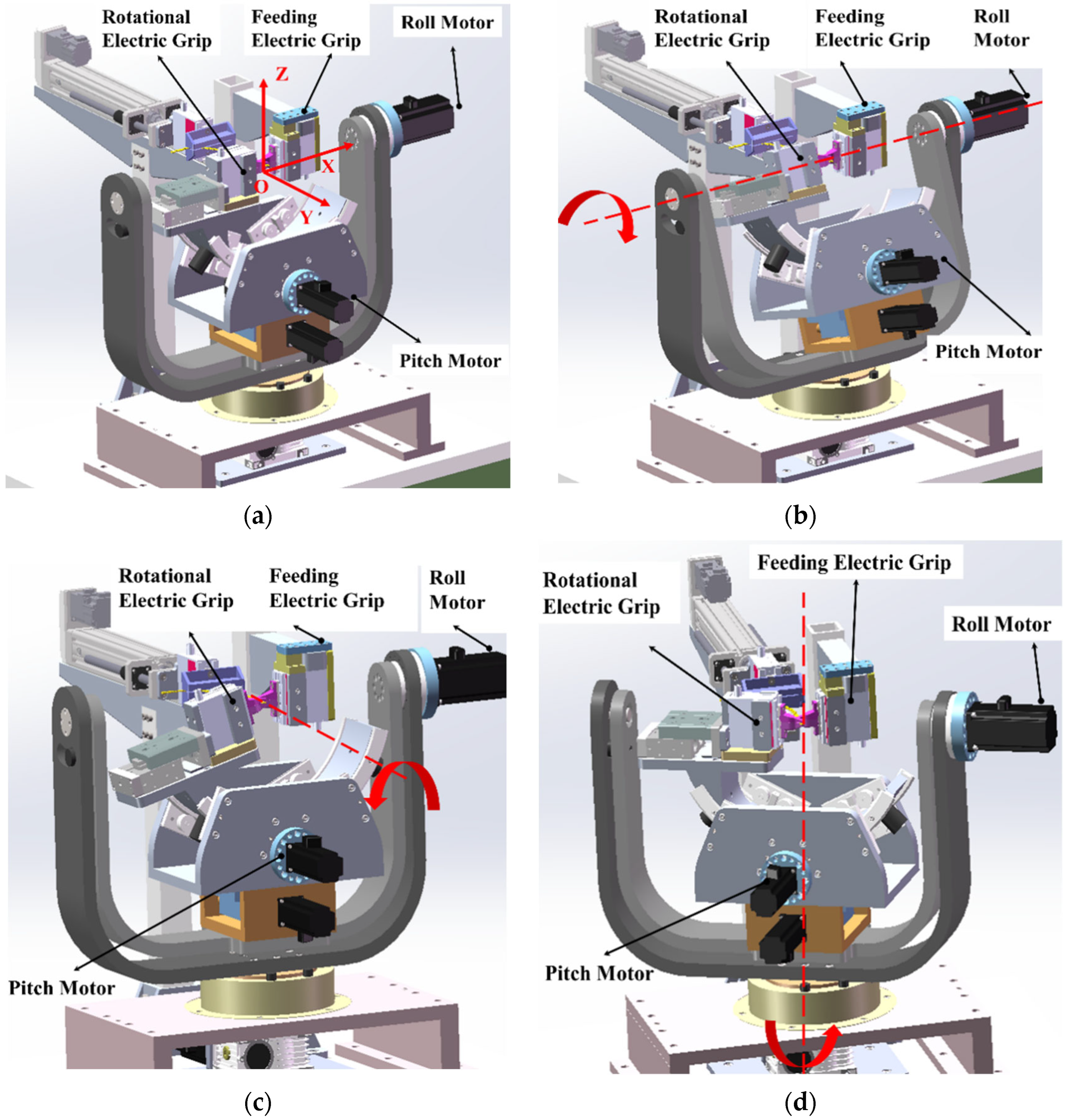 Rotational Electric Grip

Feeding Electric Grip

Roll Motor

Z

X

O

Y

Pitch Motor

(a)

Rotational Electric Grip

Feeding Electric Grip

Roll Motor

Pitch Motor

(b)

Rotational Electric Grip

Feeding Electric Grip

Roll Motor

Pitch Motor

(c)

Rotational Electric Grip

Feeding Electric Grip

Roll Motor

Pitch Motor

(d)