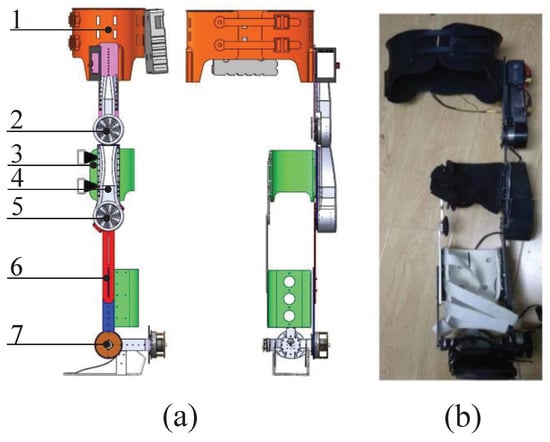 1
2
3
4
5
6
7
(a)
(b)