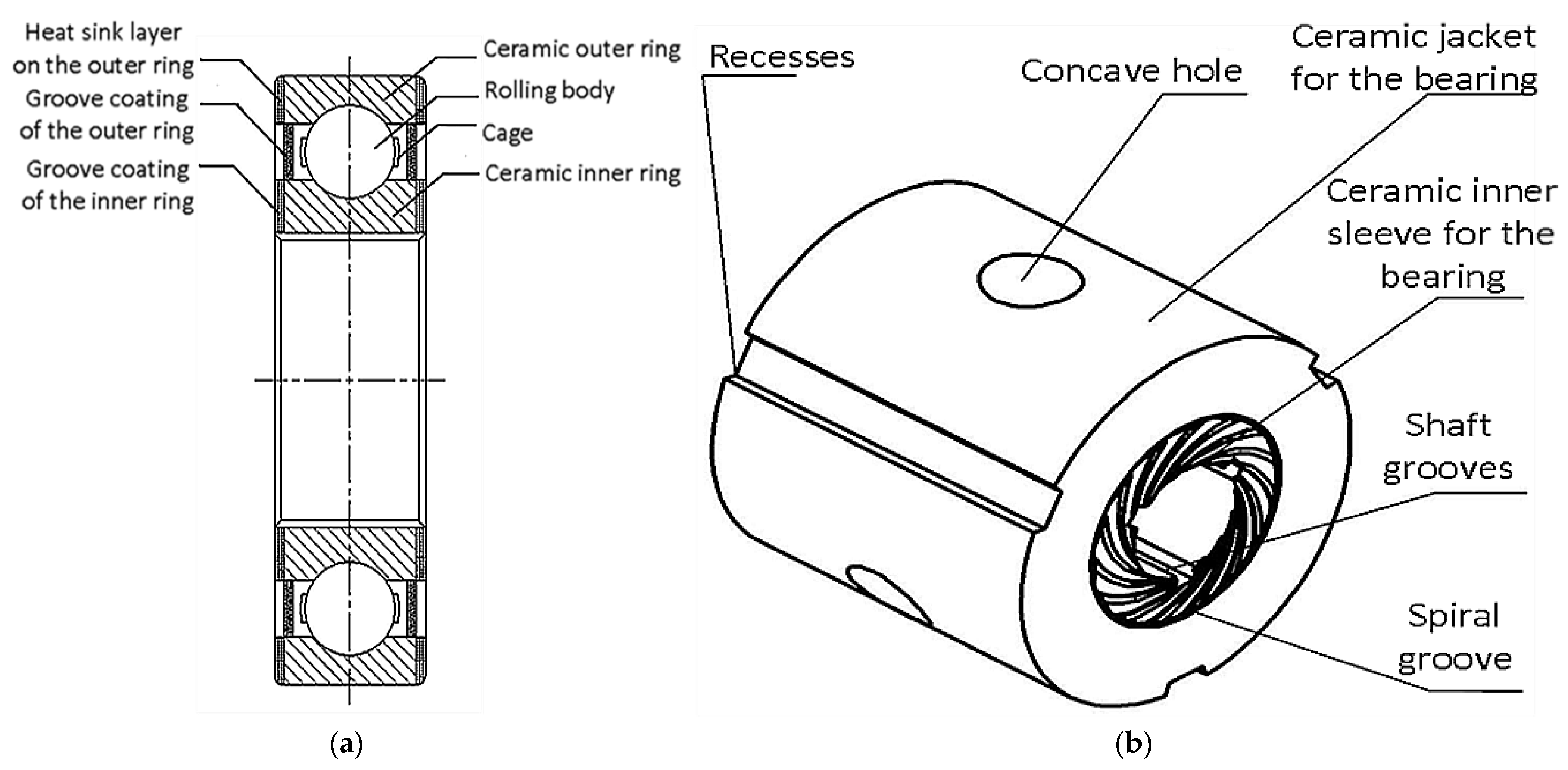 Heat sink layer on the outer ring

Groove coating of the outer ring

Groove coating of the inner ring

Ceramic outer ring

Rolling body

Cage

Ceramic inner ring

(a)

Recesses

Concave hole

Ceramic jacket for the bearing

Ceramic inner sleeve for the bearing

Shaft grooves

Spiral groove

(b)