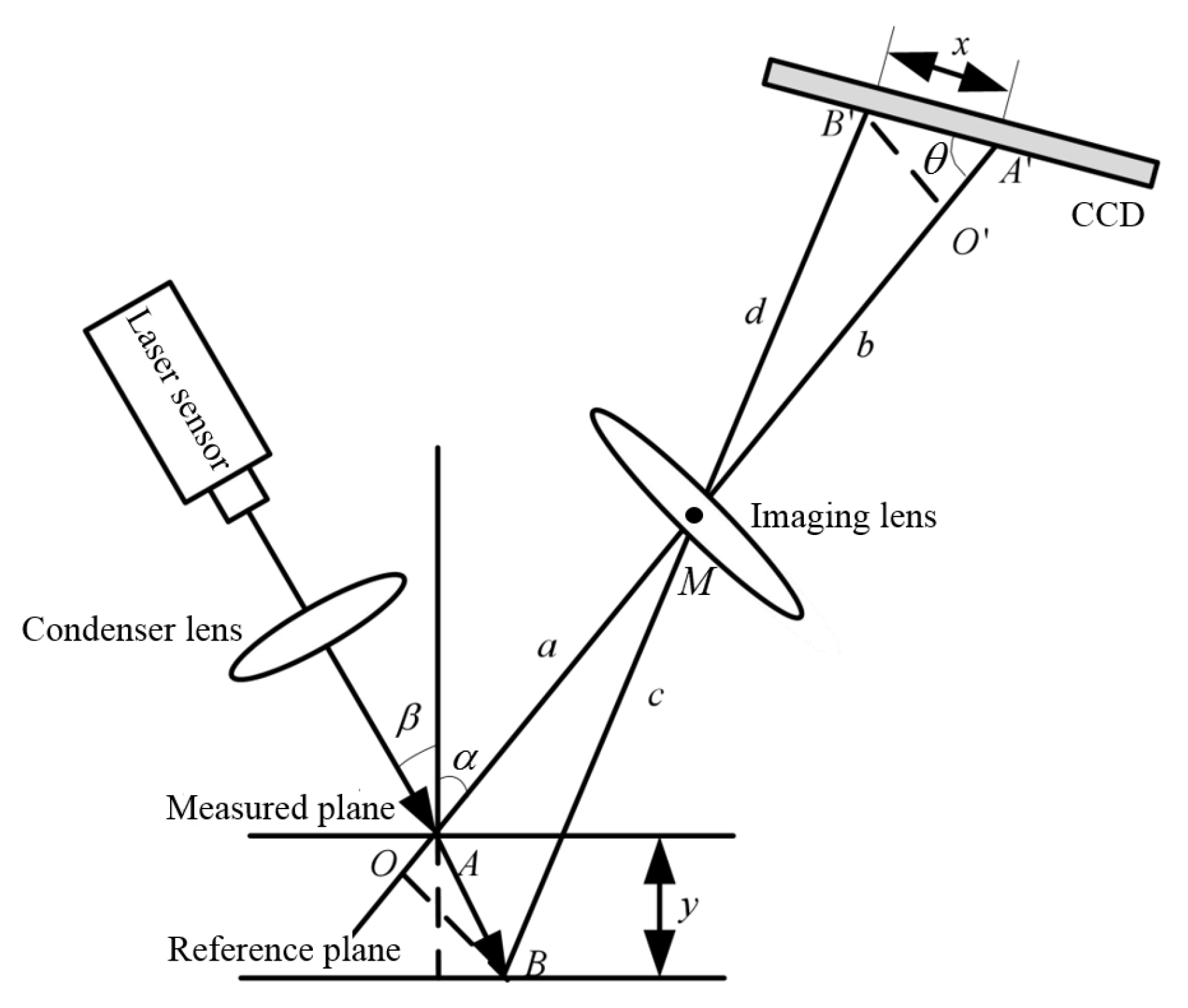 $x$
$B'$
$\theta$
$A'$
CCD
$O'$
$d$
$b$
Laser sensor
Imaging lens
$M$
Condenser lens
$a$
$c$
$\beta$
$\alpha$
Measured plane
$O$
$A$
$y$
Reference plane
$B$