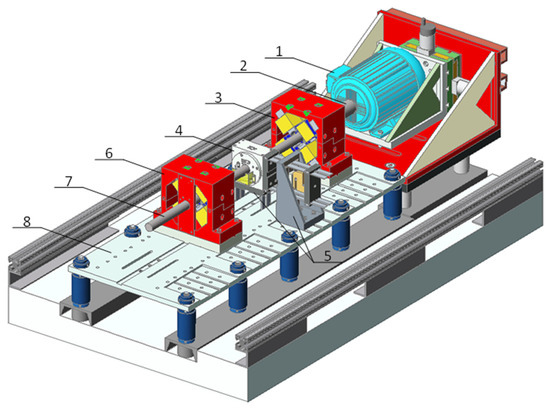 1
2
3
4
6
7
8
5