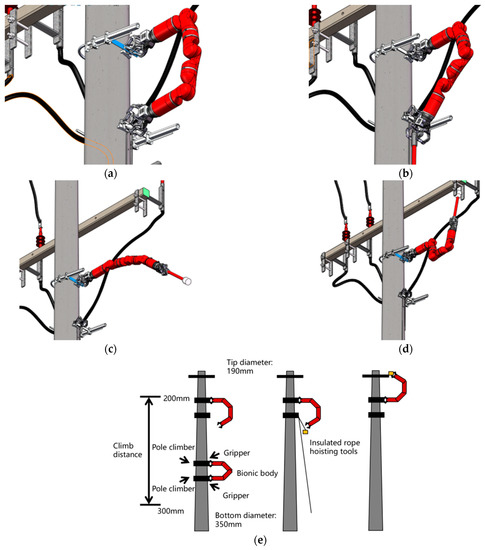 (a)

(b)

(c)

(d)

Tip diameter: 190mm

200mm

Climb distance

Pole climber

Gripper

Bionic body

Pole climber

Gripper

300mm

Bottom diameter: 350mm

Insulated rope hoisting tools

(e)