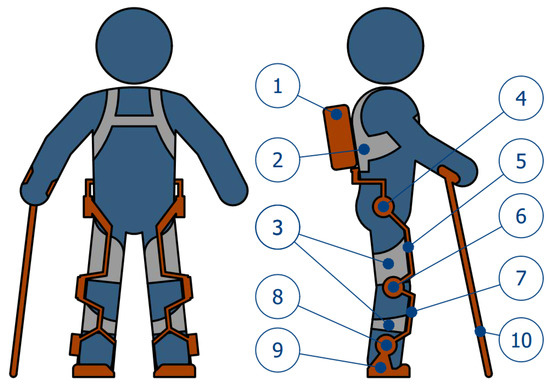 1
2
3
8
9
4
5
6
7
10