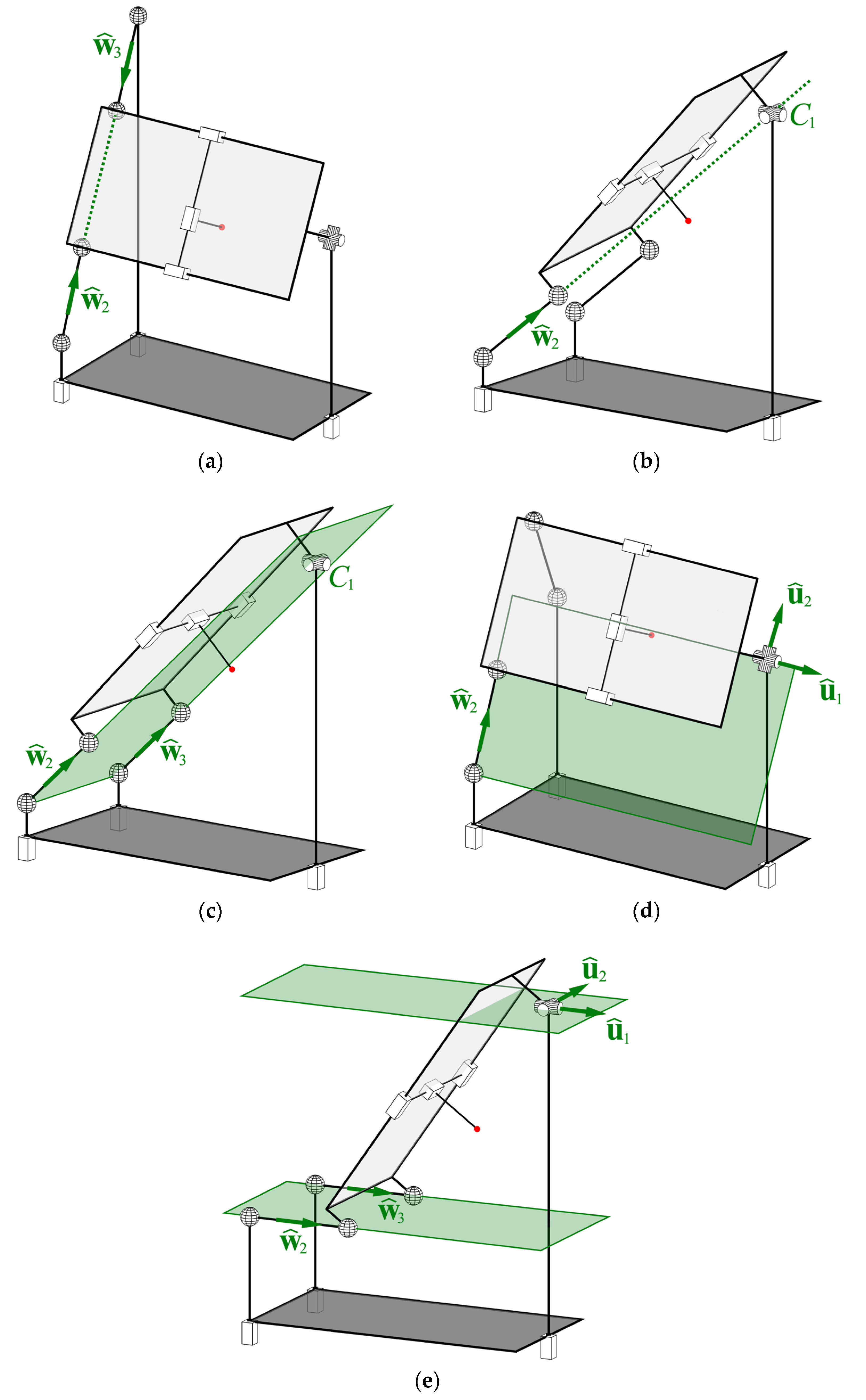 $\widehat{\mathbf{w}}_3$

$\widehat{\mathbf{w}}_2$

(a)

$C_1$

$\widehat{\mathbf{w}}_2$

(b)

$C_1$

$\widehat{\mathbf{w}}_2$

$\widehat{\mathbf{w}}_3$

(c)

$\widehat{\mathbf{u}}_2$

$\widehat{\mathbf{u}}_1$

$\widehat{\mathbf{w}}_2$

(d)

$\widehat{\mathbf{u}}_2$

$\widehat{\mathbf{u}}_1$

$\widehat{\mathbf{w}}_3$

$\widehat{\mathbf{w}}_2$

(e)