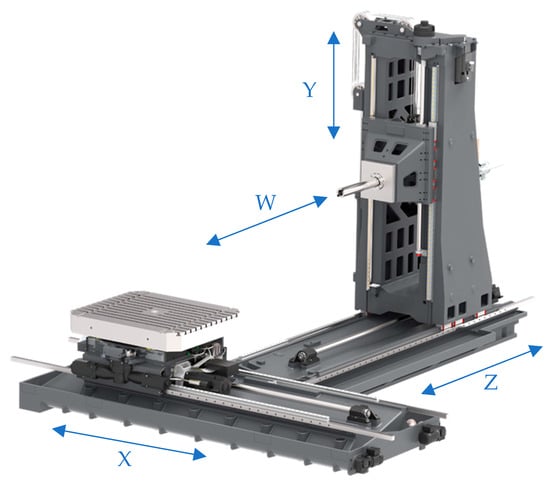 Y

W

Z

X