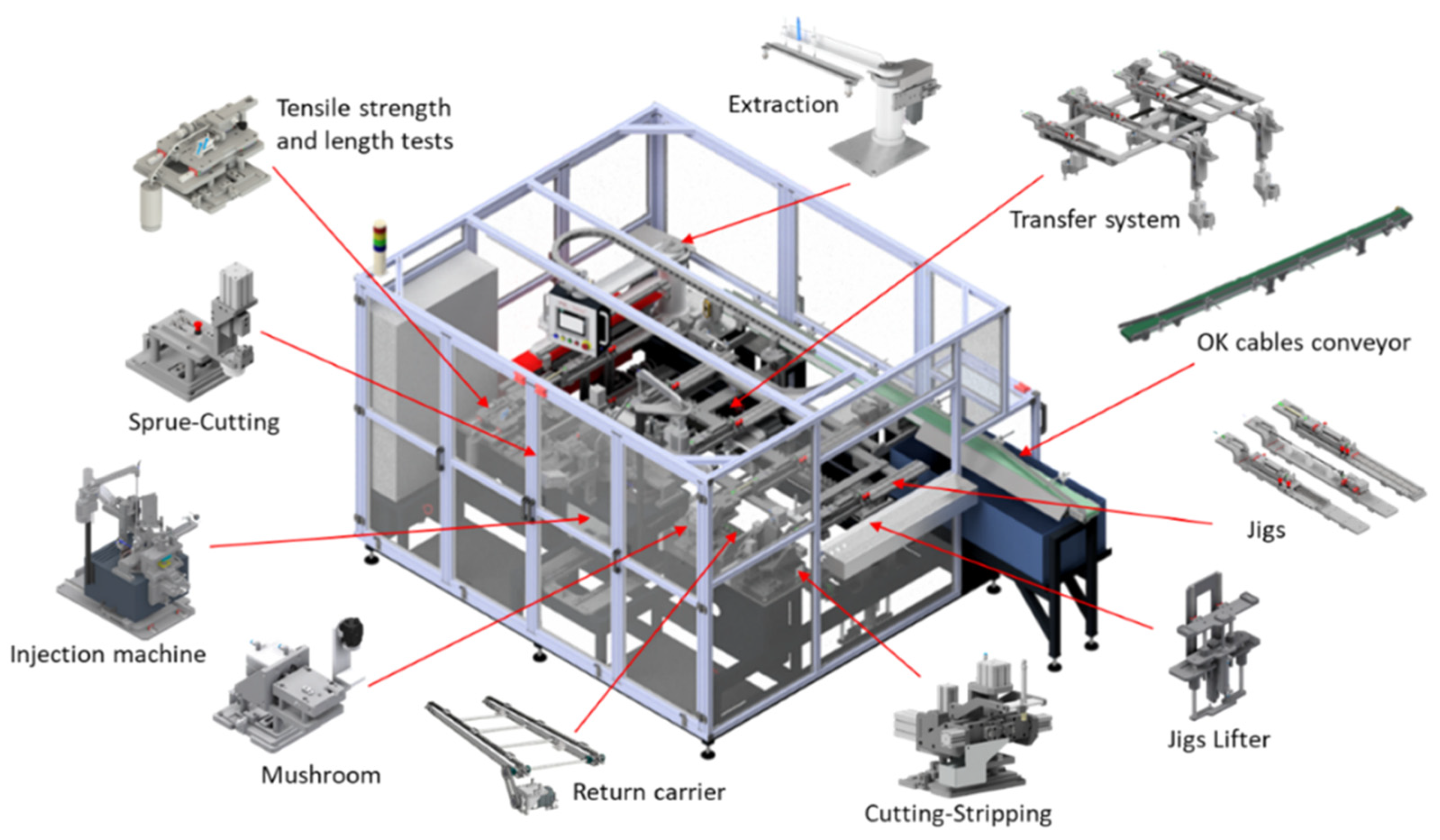 Tensile strength and length tests

Extraction

Transfer system

OK cables conveyor

Sprue-Cutting

Jigs

Injection machine

Jigs Lifter

Mushroom

Return carrier

Cutting-Stripping