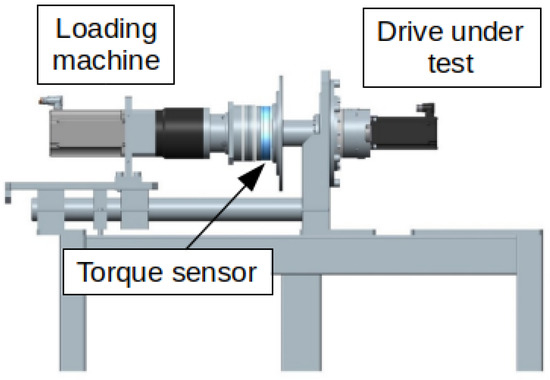 Loading machine

Drive under test

Torque sensor