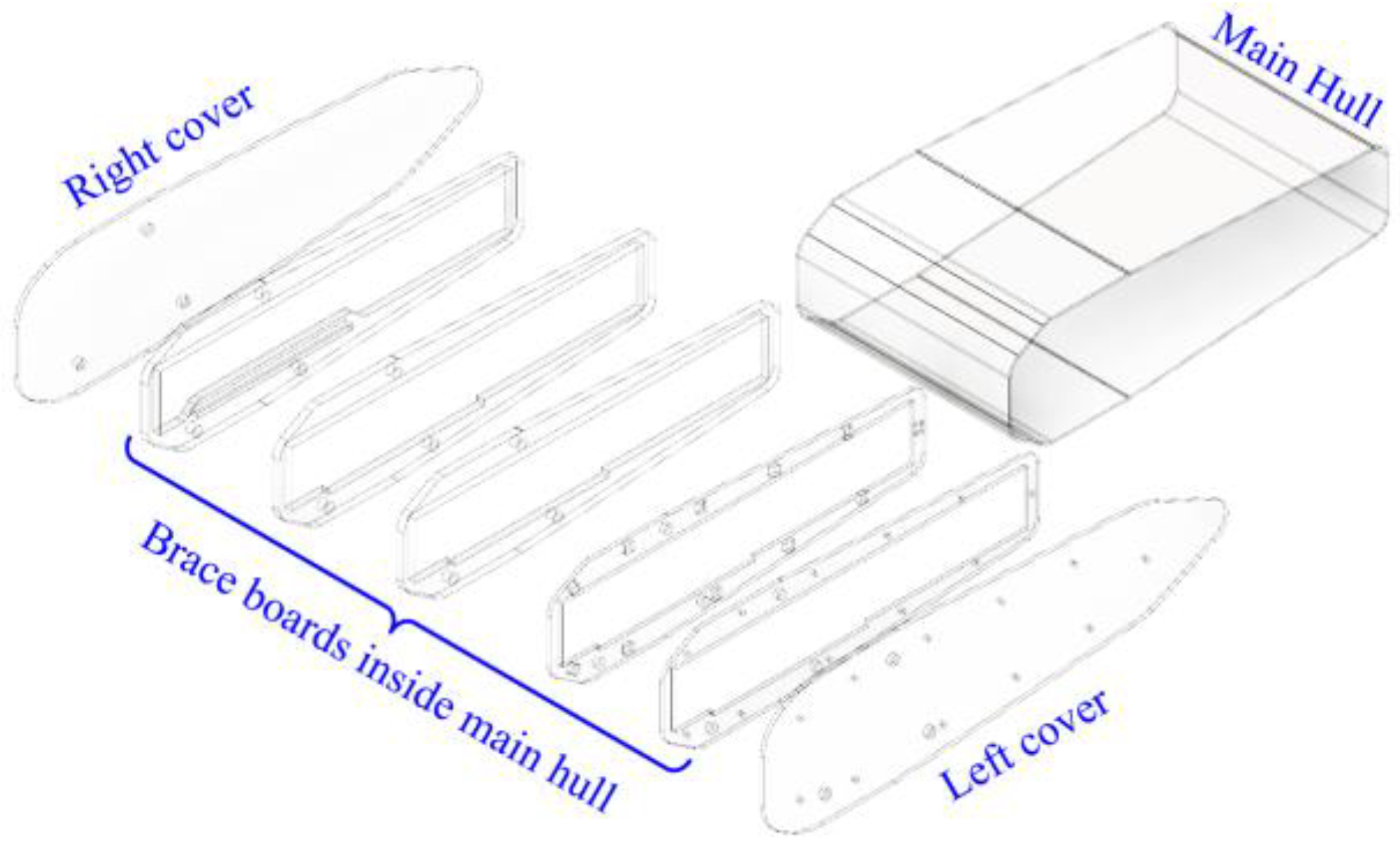 Right cover

Main Hull

Brace boards inside main hull

Left cover