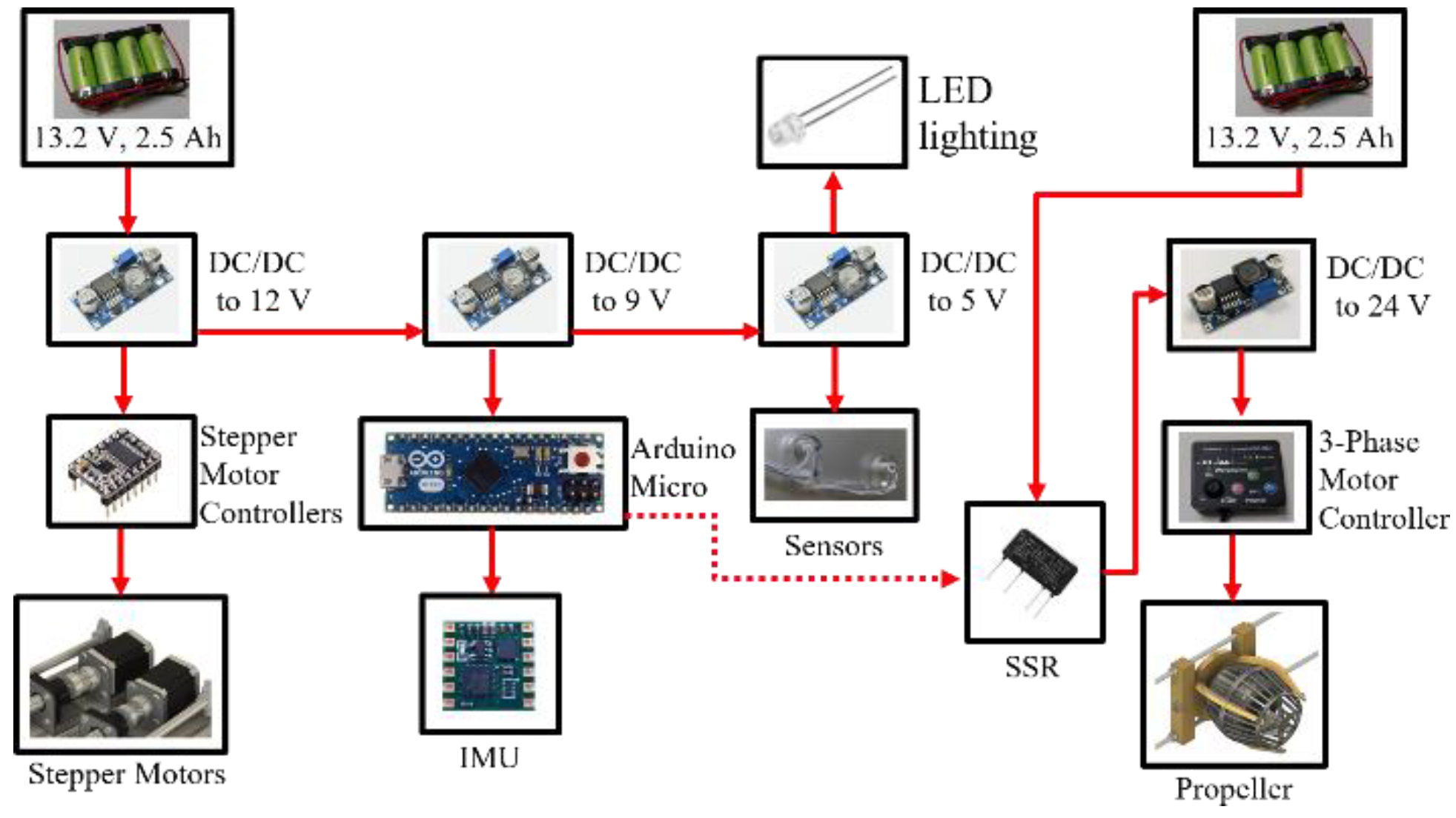 13.2 V, 2.5 Ah

LED lighting

13.2 V, 2.5 Ah

DC/DC to 12 V

DC/DC to 9 V

DC/DC to 5 V

DC/DC to 24 V

Stepper Motor Controllers

Arduino Micro

Sensors

3-Phase Motor Controller

SSR

Stepper Motors

IMU

Propeller