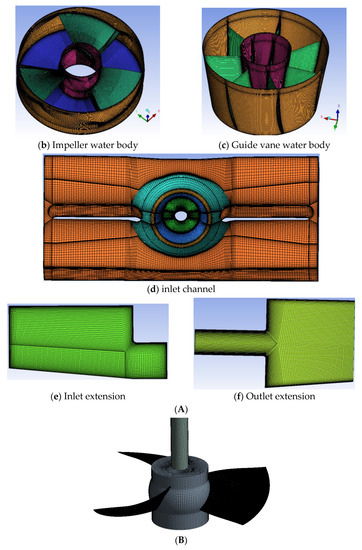 (b) Impeller water body

(c) Guide vane water body

(d) inlet channel

(e) Inlet extension

(f) Outlet extension

(A)

(B)