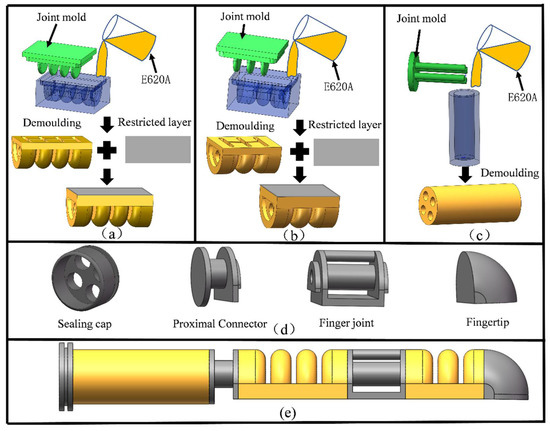 Joint mold

E620A

Demoulding

Restricted layer

(a)

Joint mold

E620A

Demoulding

Restricted layer

(b)

Joint mold

E620A

Demoulding

(c)

Sealing cap

Proximal Connector

(d)

Finger joint

Fingertip

(e)