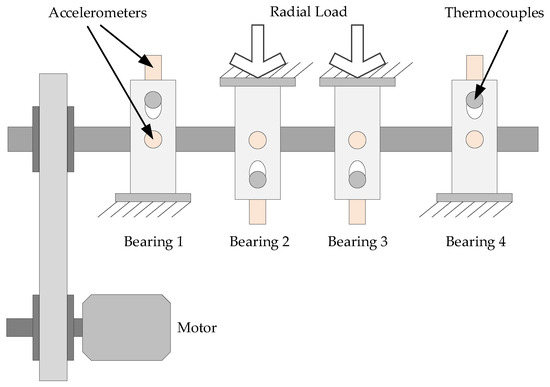 Accelerometers
Radial Load
Thermocouples
Bearing 1
Bearing 2
Bearing 3
Bearing 4
Motor