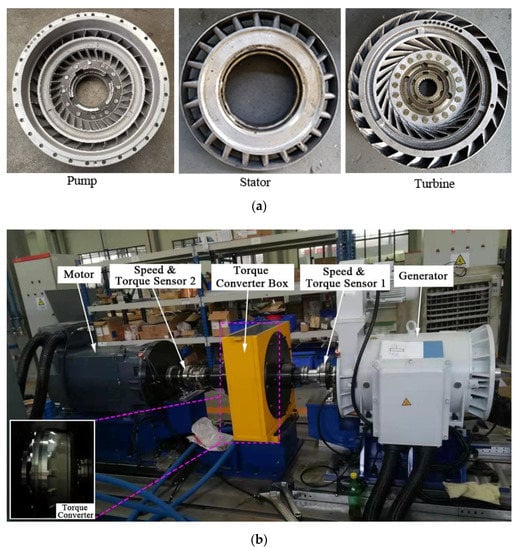 Pump

Stator

Turbine

(a)

Motor

Speed & Torque Sensor 2

Torque Converter Box

Speed & Torque Sensor 1

Generator

Torque Converter

(b)