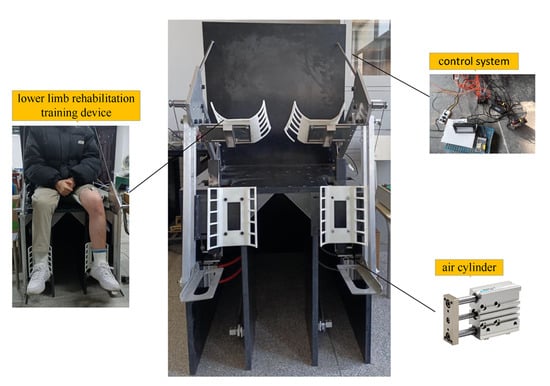 lower limb rehabilitation training device

control system

air cylinder