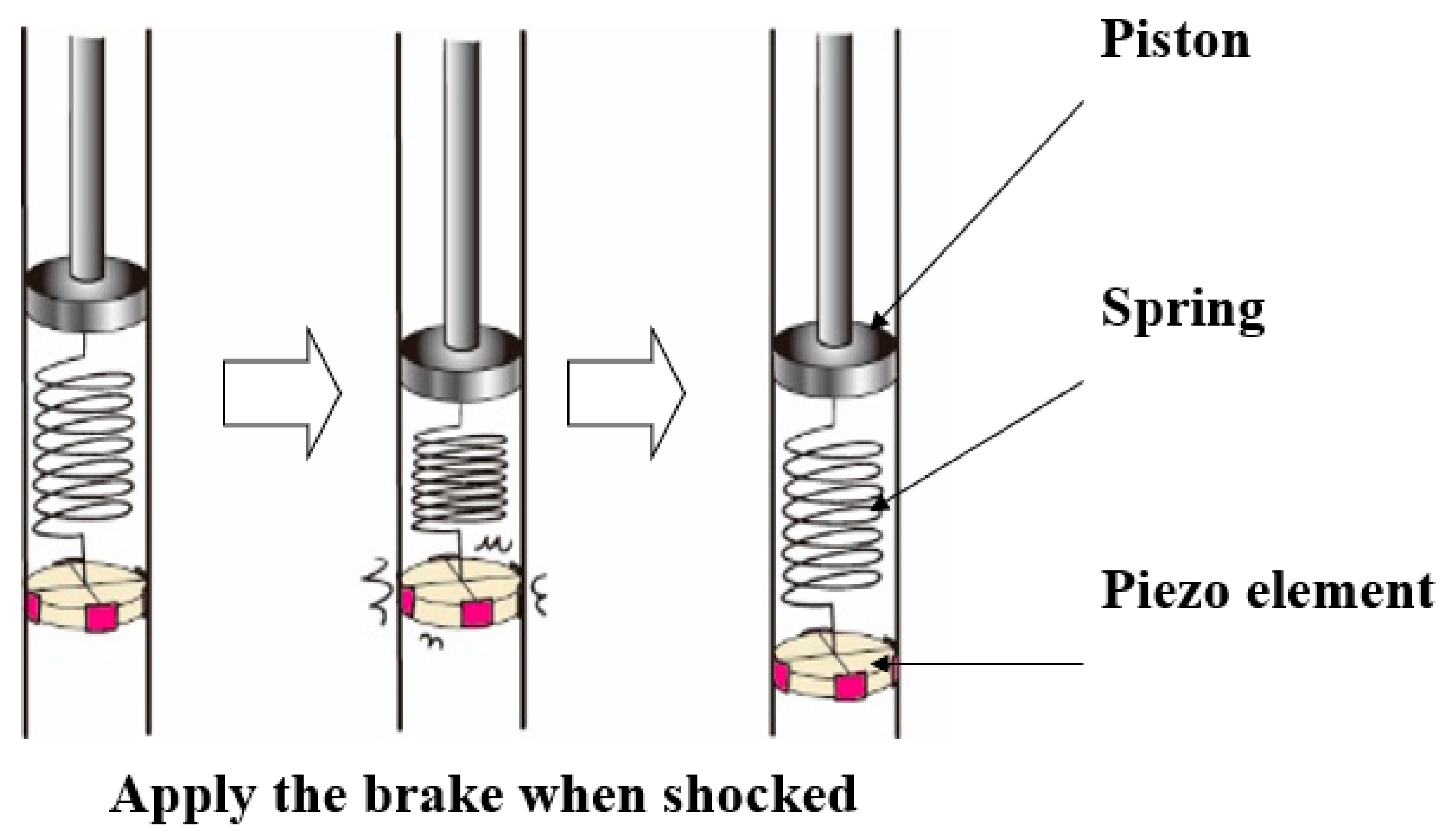 Piston

Spring

Piezo element

Apply the brake when shocked