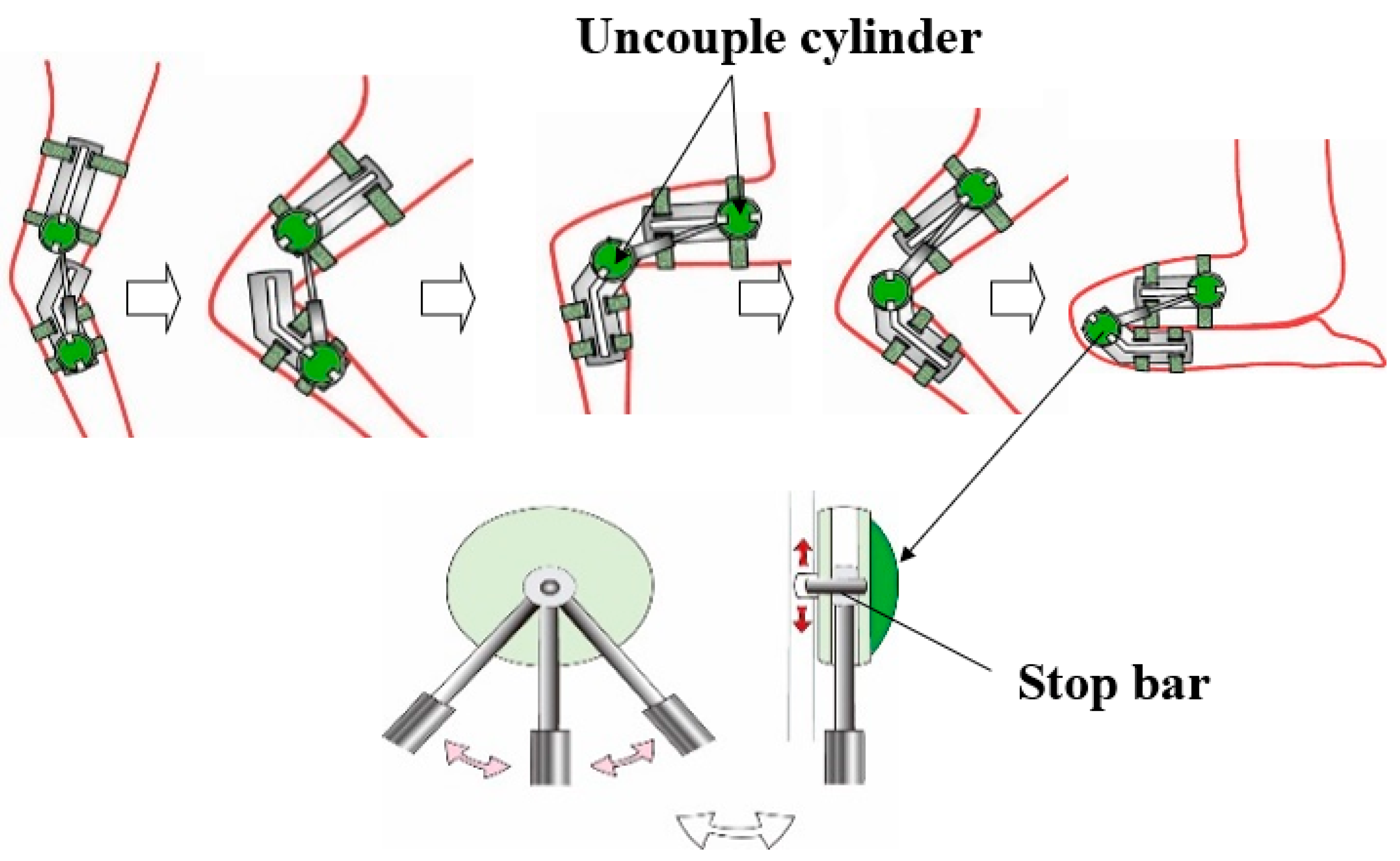 Uncouple cylinder

Stop bar