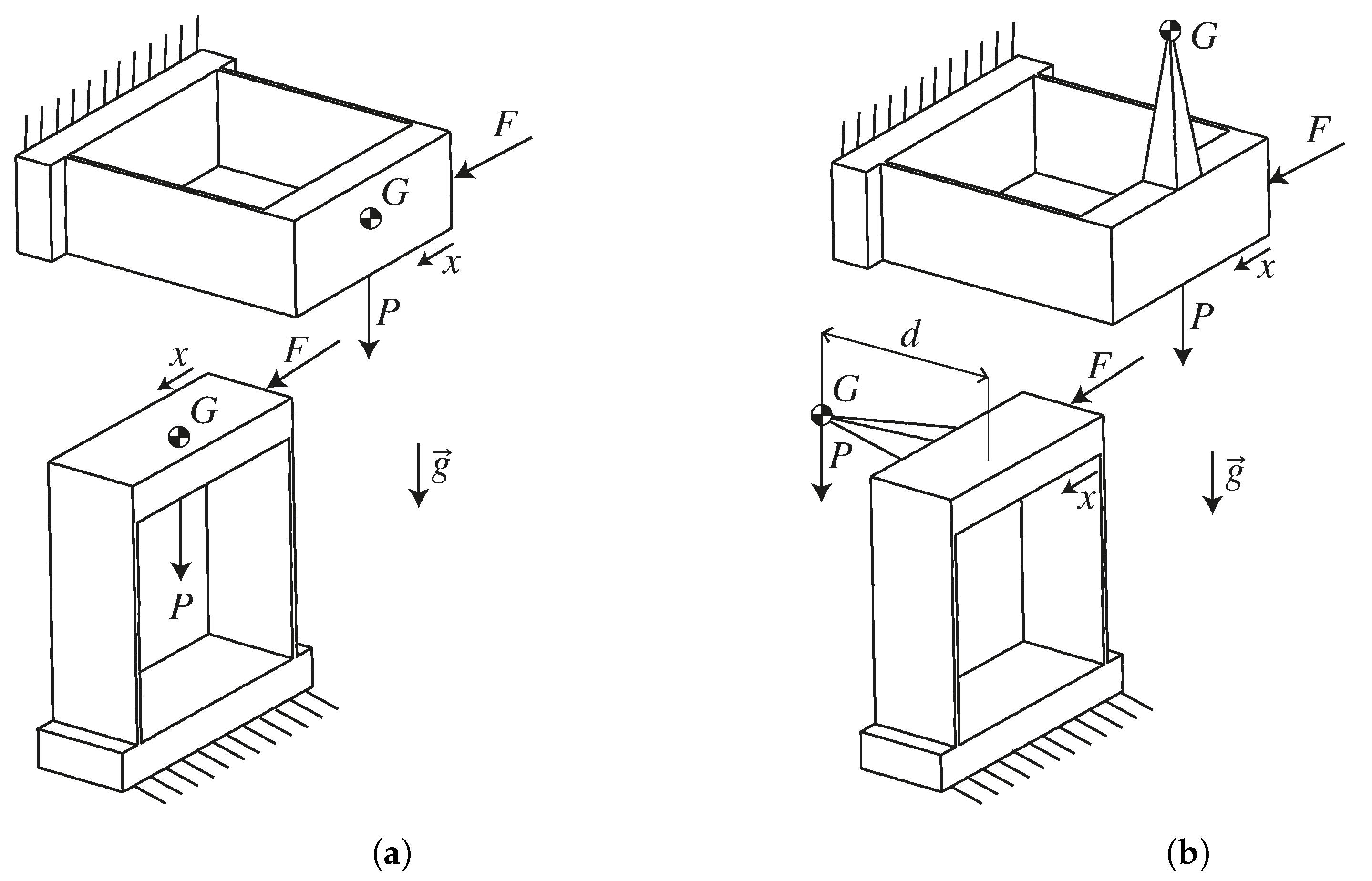 $F$
$G$
$x$
$P$
$x$
$F$
$G$
$\vec{g}$
$P$
(a)

$G$
$F$
$x$
$P$
$d$
$F$
$G$
$P$
$x$
$\vec{g}$
(b)