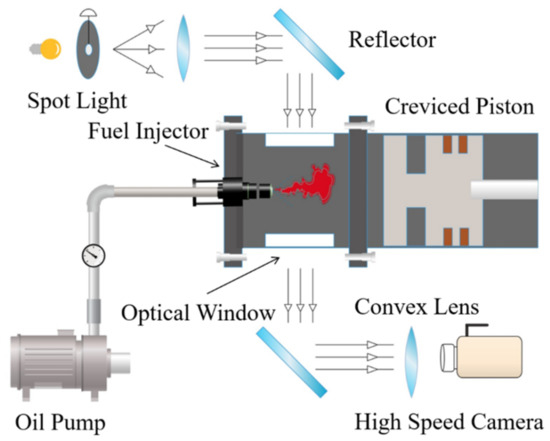 Reflector

Spot Light

Creviced Piston

Fuel Injector

Optical Window

Convex Lens

Oil Pump

High Speed Camera