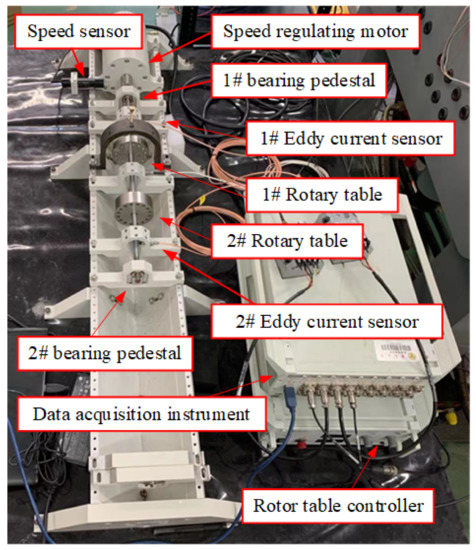 Speed sensor
Speed regulating motor
1# bearing pedestal
1# Eddy current sensor
1# Rotary table
2# Rotary table
2# Eddy current sensor
2# bearing pedestal
Data acquisition instrument
Rotor table controller