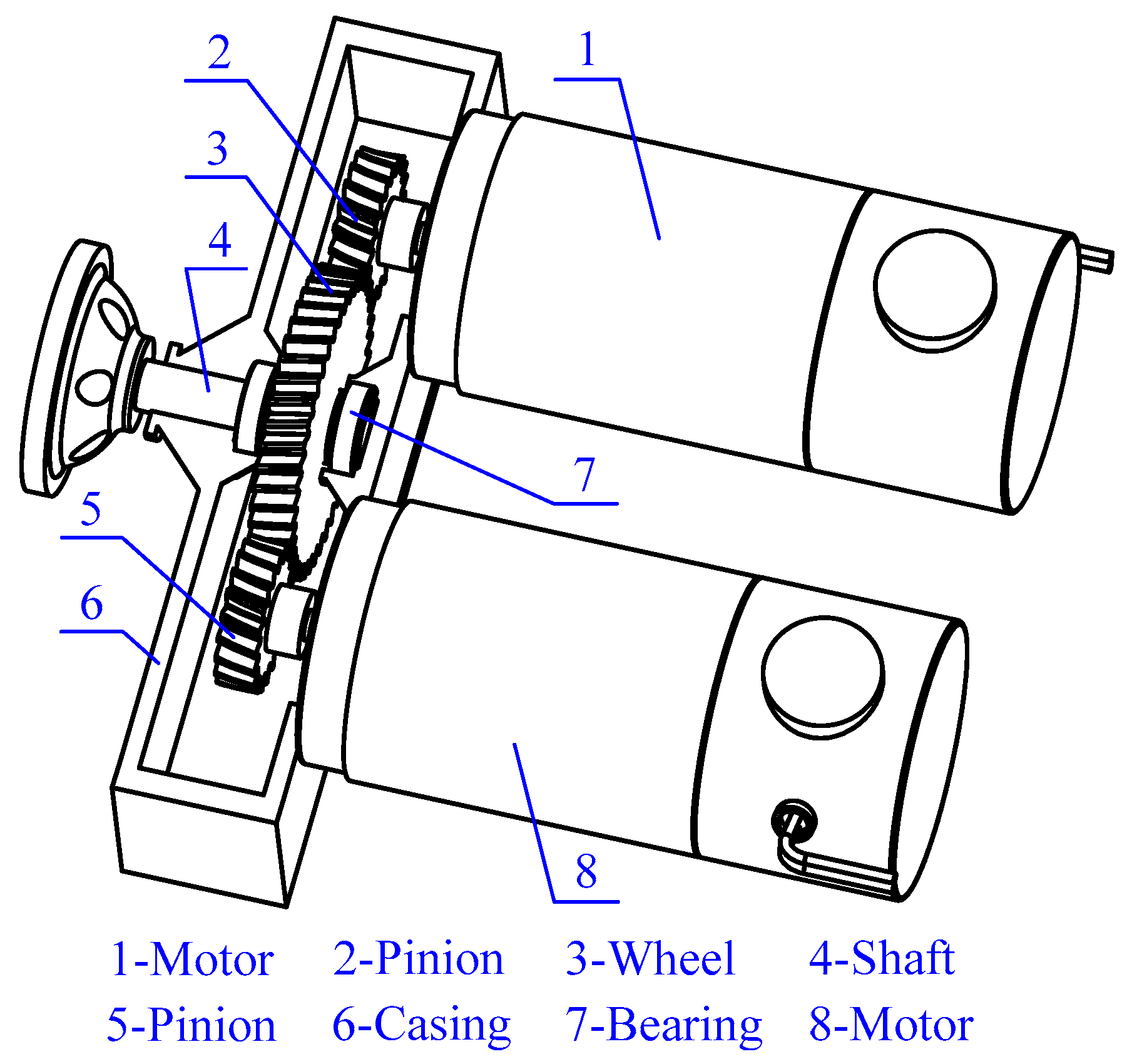 2

1

3

4

7

5

6

8

1-Motor 2-Pinion 3-Wheel 4-Shaft
5-Pinion 6-Casing 7-Bearing 8-Motor