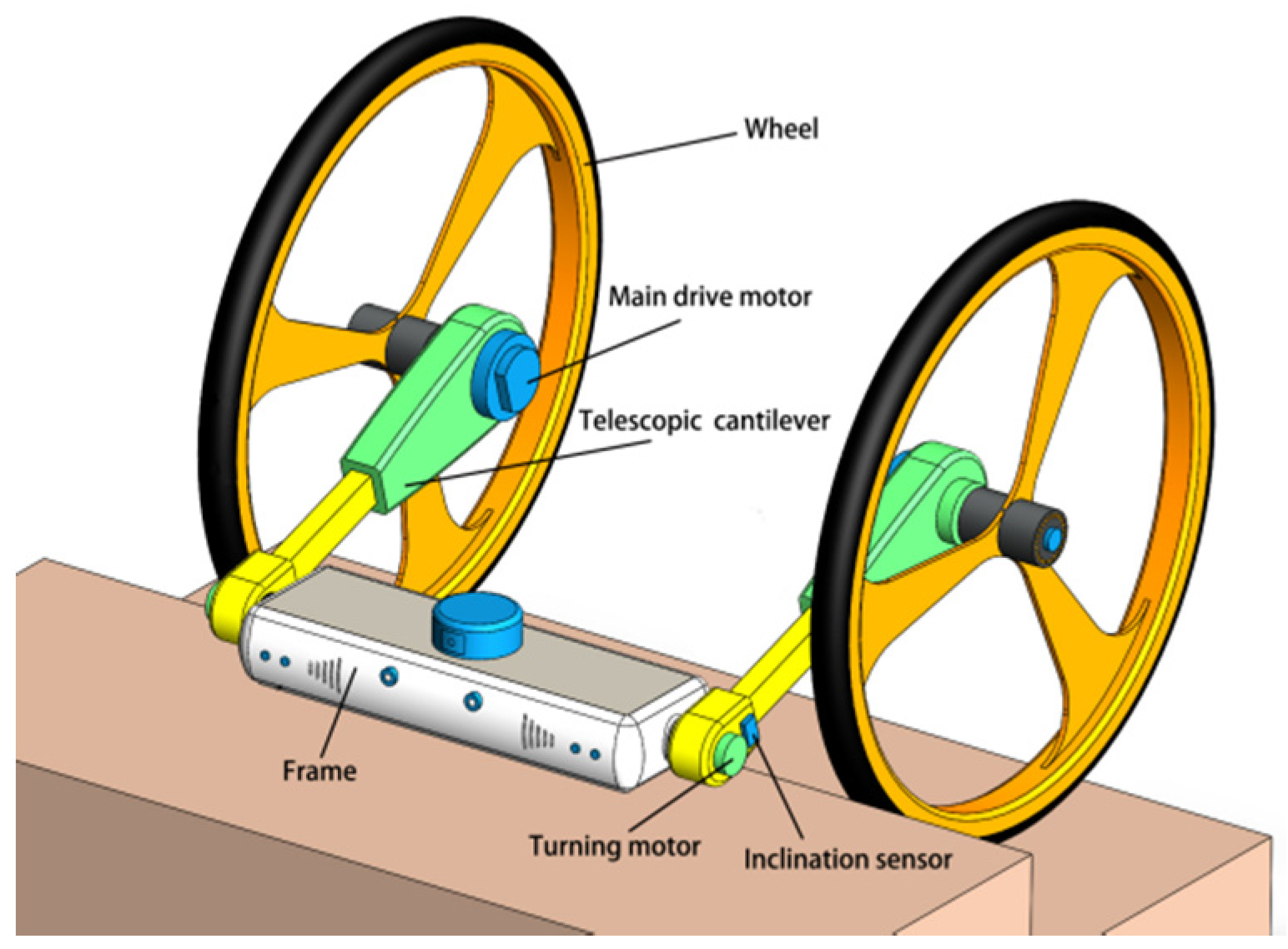 Wheel

Main drive motor

Telescopic cantilever

Frame

Turning motor

Inclination sensor