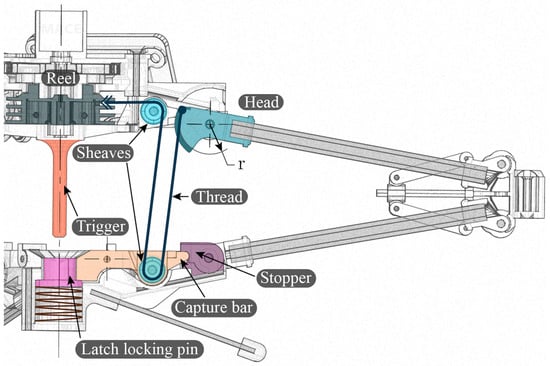 Reel
Head
Sheaves
r
Thread
Trigger
Stopper
Capture bar
Latch locking pin