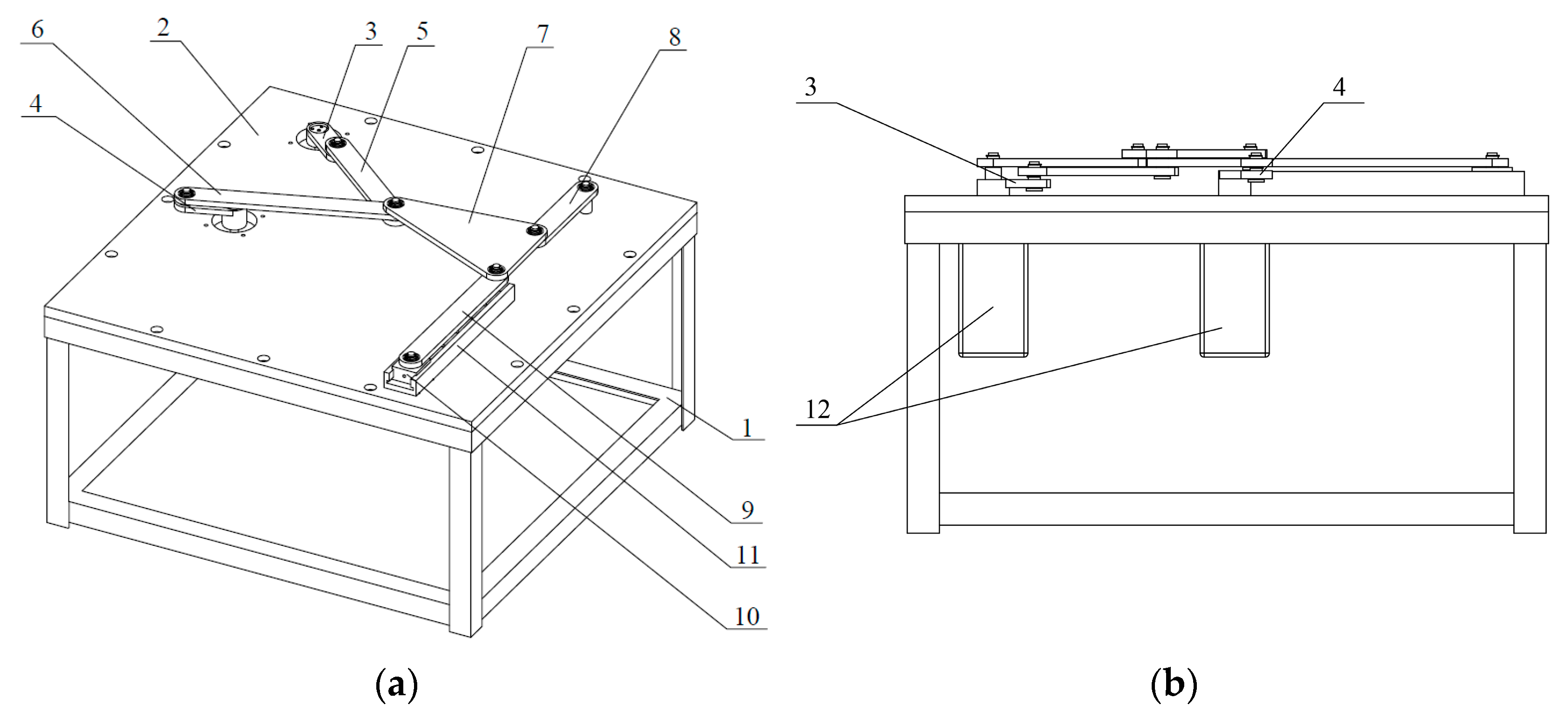 6
2
3
5
7
8
4
1
9
11
10
(a)
3
4
12
(b)