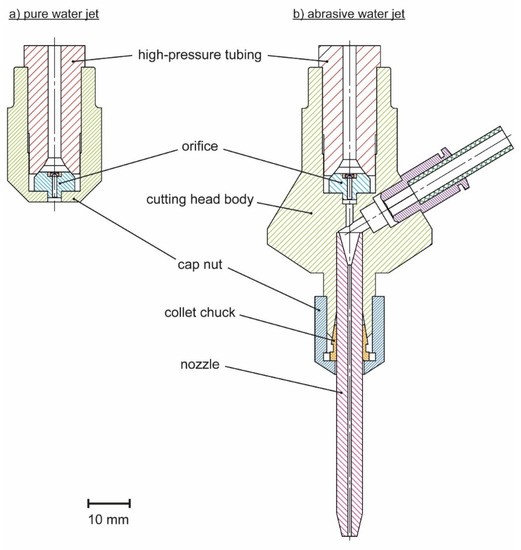 a) pure water jet

b) abrasive water jet

high-pressure tubing

orifice

cutting head body

cap nut

collet chuck

nozzle

10 mm