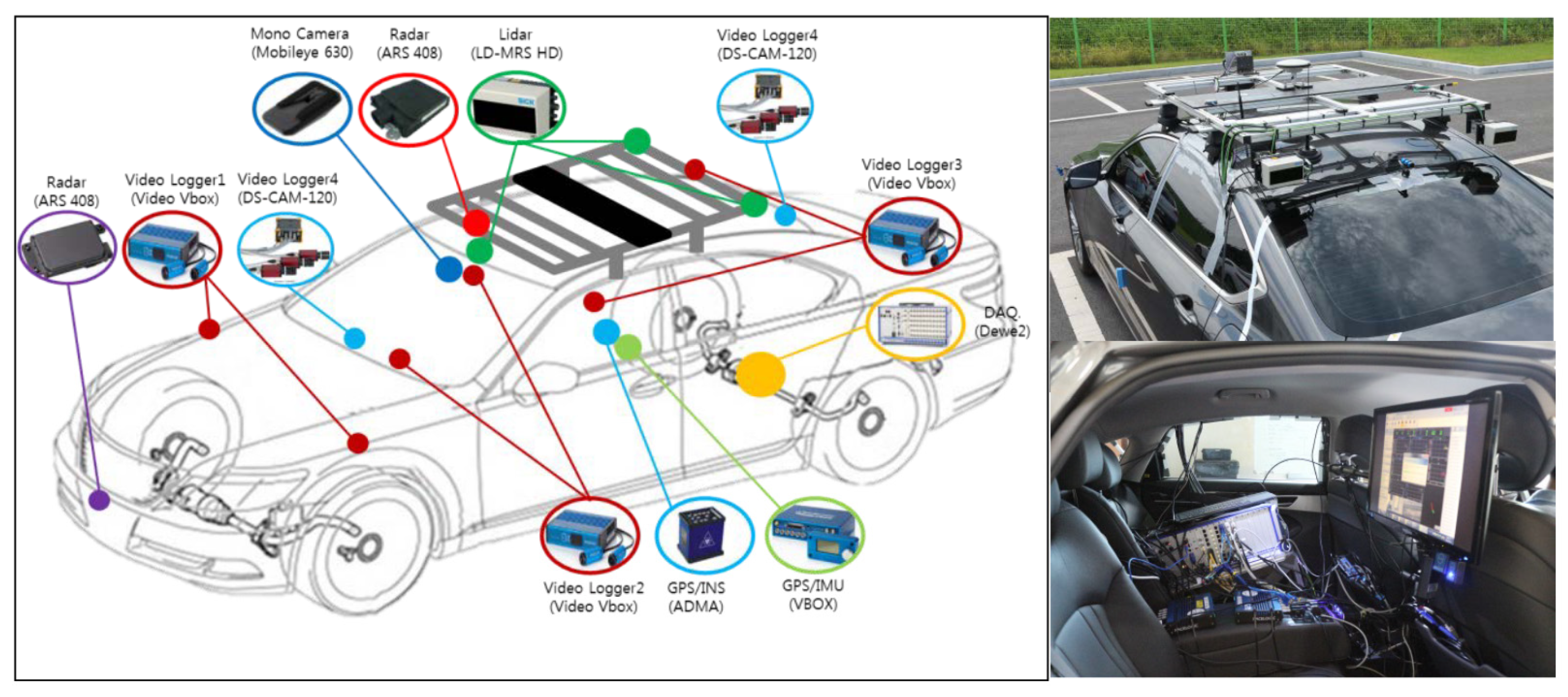 Mono Camera
(Mobileye 630)

Radar
(ARS 408)

Lidar
(LD-MRS HD)

Video Logger4
(DS-CAM-120)

Radar
(ARS 408)

Video Logger1
(Video Vbox)

Video Logger4
(DS-CAM-120)

Video Logger3
(Video Vbox)

DAQ.
(Dewe2)

Video Logger2
(Video Vbox)

GPS/INS
(ADMA)

GPS/IMU
(VBOX)