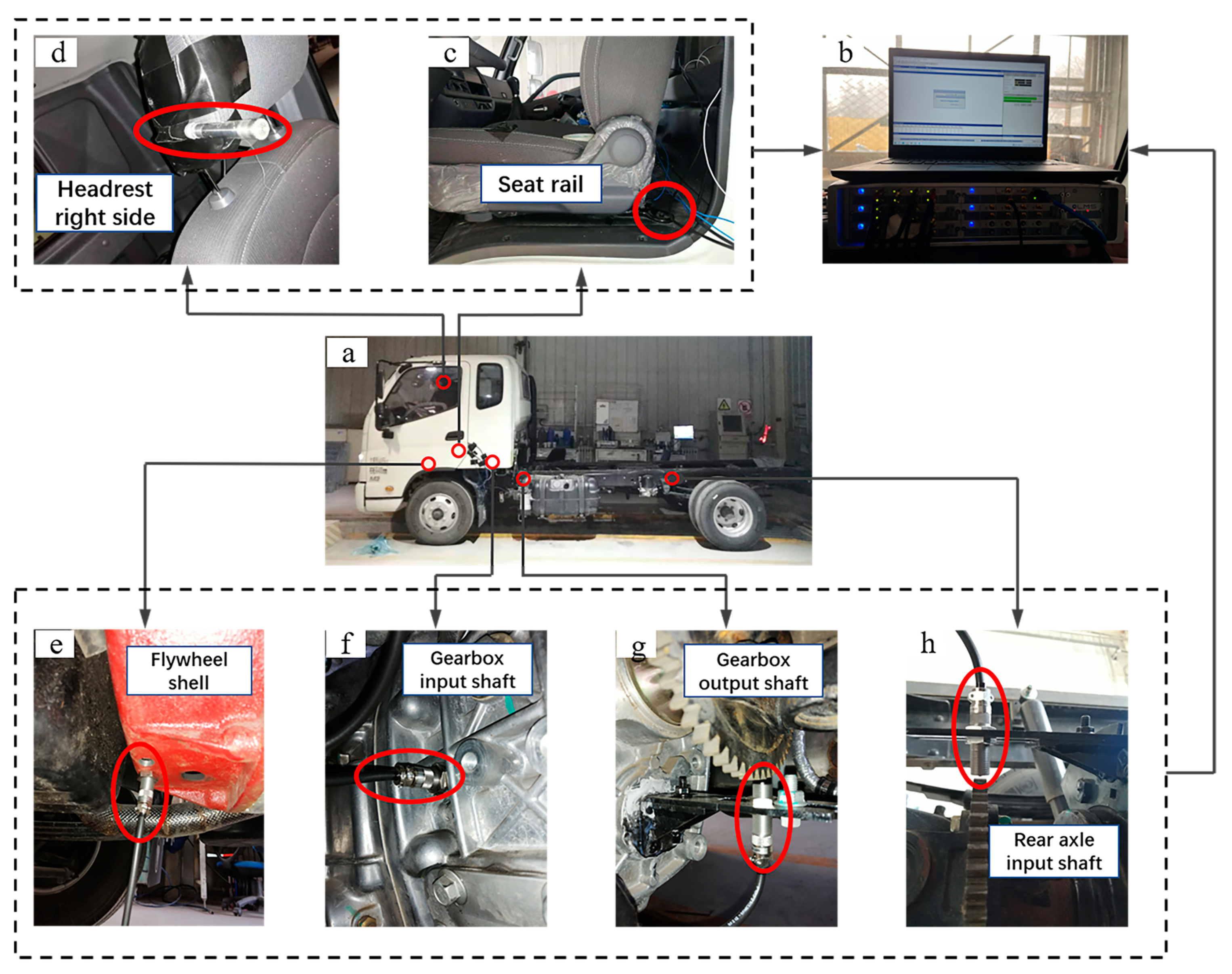 d

Headrest right side

c

Seat rail

b

a

e

Flywheel shell

f

Gearbox input shaft

g

Gearbox output shaft

h

Rear axle input shaft