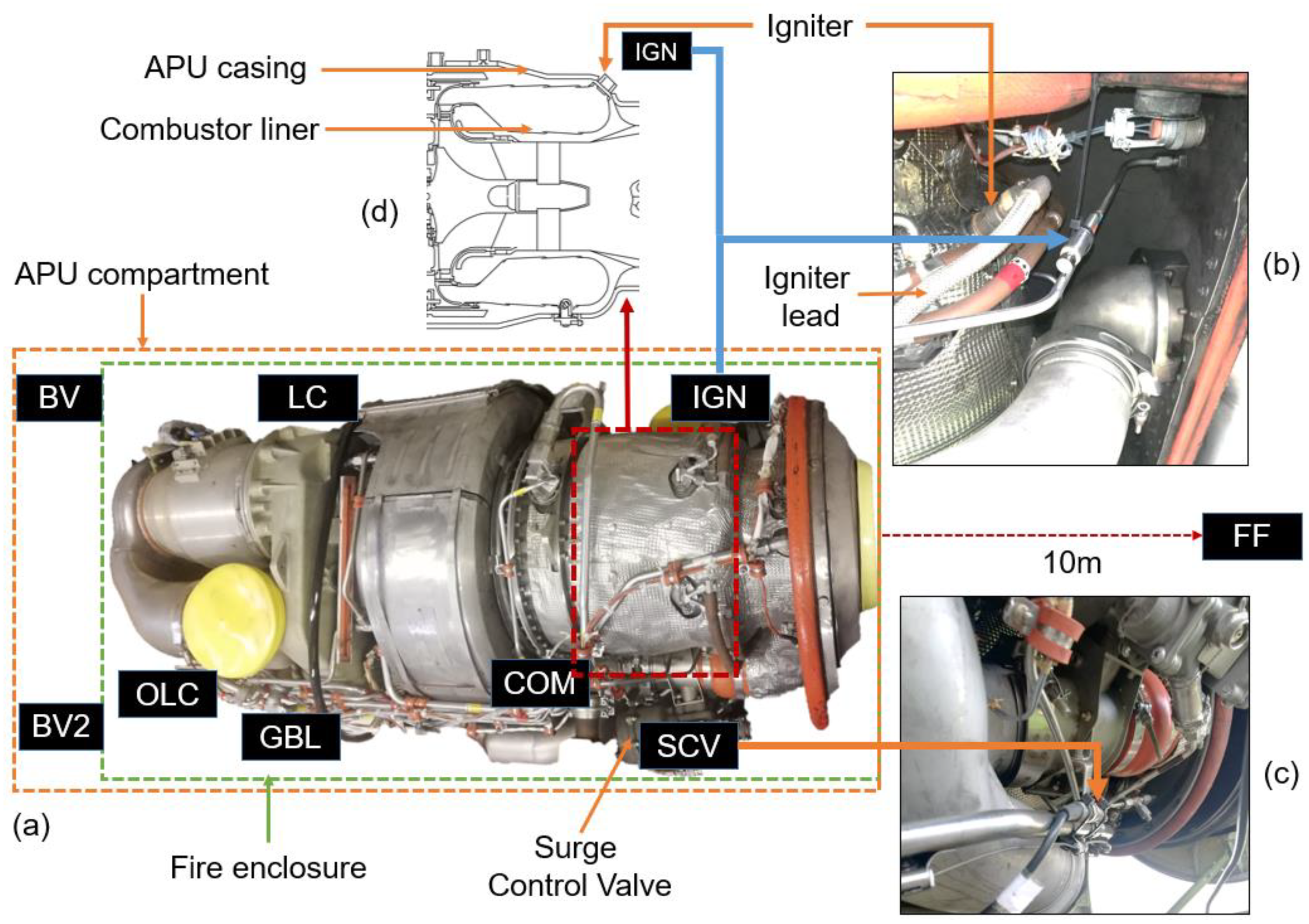 Igniter

IGN

APU casing

Combustor liner

(d)

APU compartment

Igniter lead

(b)

BV

LC

IGN

FF

10m

OLC

COM

BV2

GBL

SCV

(c)

(a)

Fire enclosure

Surge Control Valve