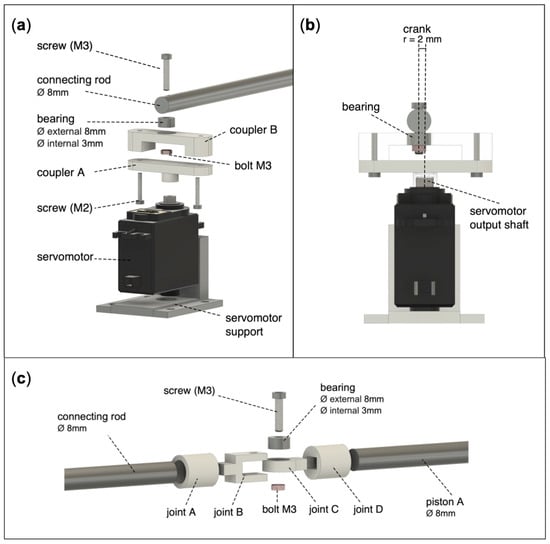 (a)

screw (M3)

connecting rod
Ø 8mm

bearing
Ø external 8mm
Ø internal 3mm

coupler B

bolt M3

coupler A

screw (M2)

servomotor

servomotor support

(b)

crank
r = 2 mm

bearing

servomotor output shaft

(c)

screw (M3)

bearing
Ø external 8mm
Ø internal 3mm

connecting rod
Ø 8mm

joint A

joint B

bolt M3

joint C

joint D

piston A
Ø 8mm