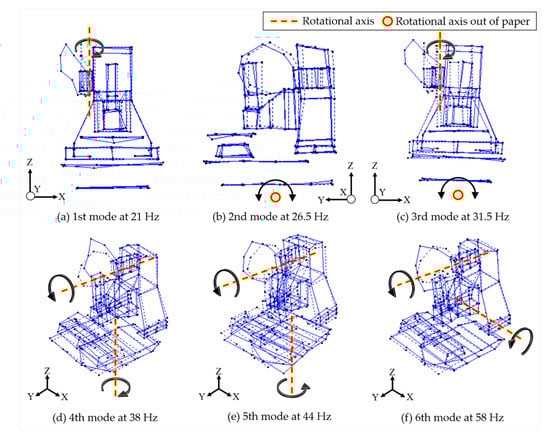 Rotational axis
Rotational axis out of paper

Z
Y
X
(a) 1st mode at 21 Hz

Z
X
Y
(b) 2nd mode at 26.5 Hz

Z
Y
X
(c) 3rd mode at 31.5 Hz

Z
Y
X
(d) 4th mode at 38 Hz

Z
Y
X
(e) 5th mode at 44 Hz

Z
Y
X
(f) 6th mode at 58 Hz