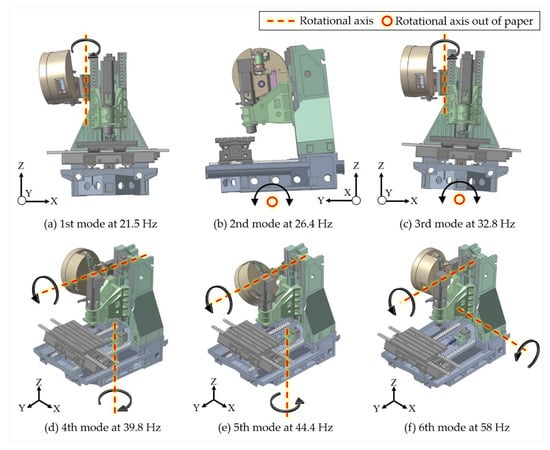 Rotational axis Rotational axis out of paper

Z
Y
X
(a) 1st mode at 21.5 Hz

Z
X
Y
(b) 2nd mode at 26.4 Hz

Z
Y
X
(c) 3rd mode at 32.8 Hz

Z
Y
X
(d) 4th mode at 39.8 Hz

Z
Y
X
(e) 5th mode at 44.4 Hz

Z
Y
X
(f) 6th mode at 58 Hz