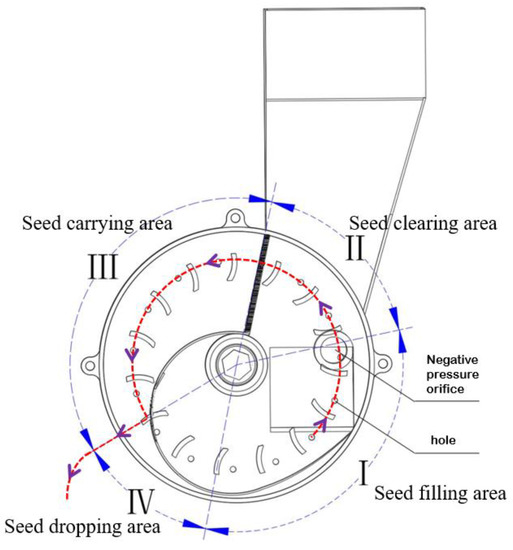 Seed carrying area

III

Seed clearing area

II

Negative pressure orifice

hole

I

Seed filling area

IV

Seed dropping area