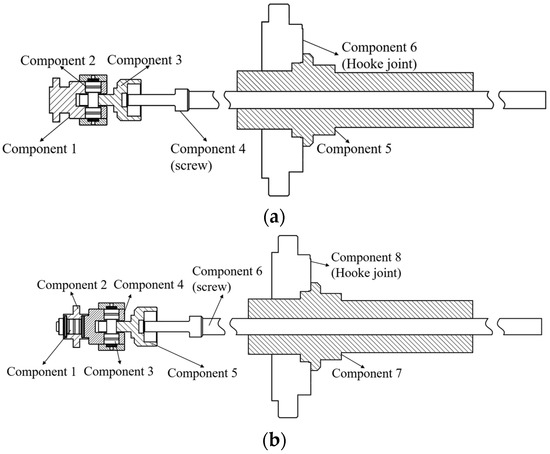 Component 2
Component 3
Component 6
(Hooke joint)
Component 1
Component 4
(screw)
Component 5

(a)

Component 8
(Hooke joint)
Component 6
(screw)
Component 2
Component 4
Component 1
Component 3
Component 5
Component 7

(b)