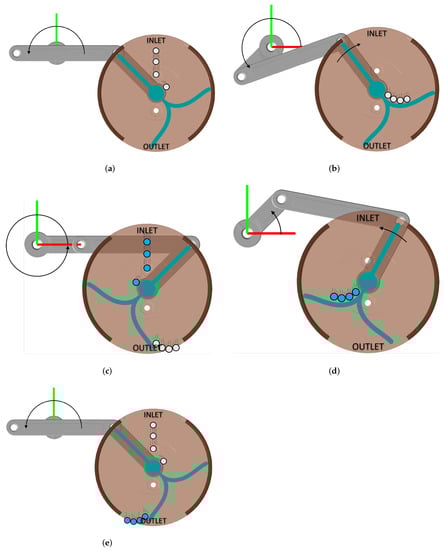 INLET
OUTLET
(a)

INLET
OUTLET
(b)

INLET
OUTLET
(c)

INLET
OUTLET
(d)

INLET
OUTLET
(e)