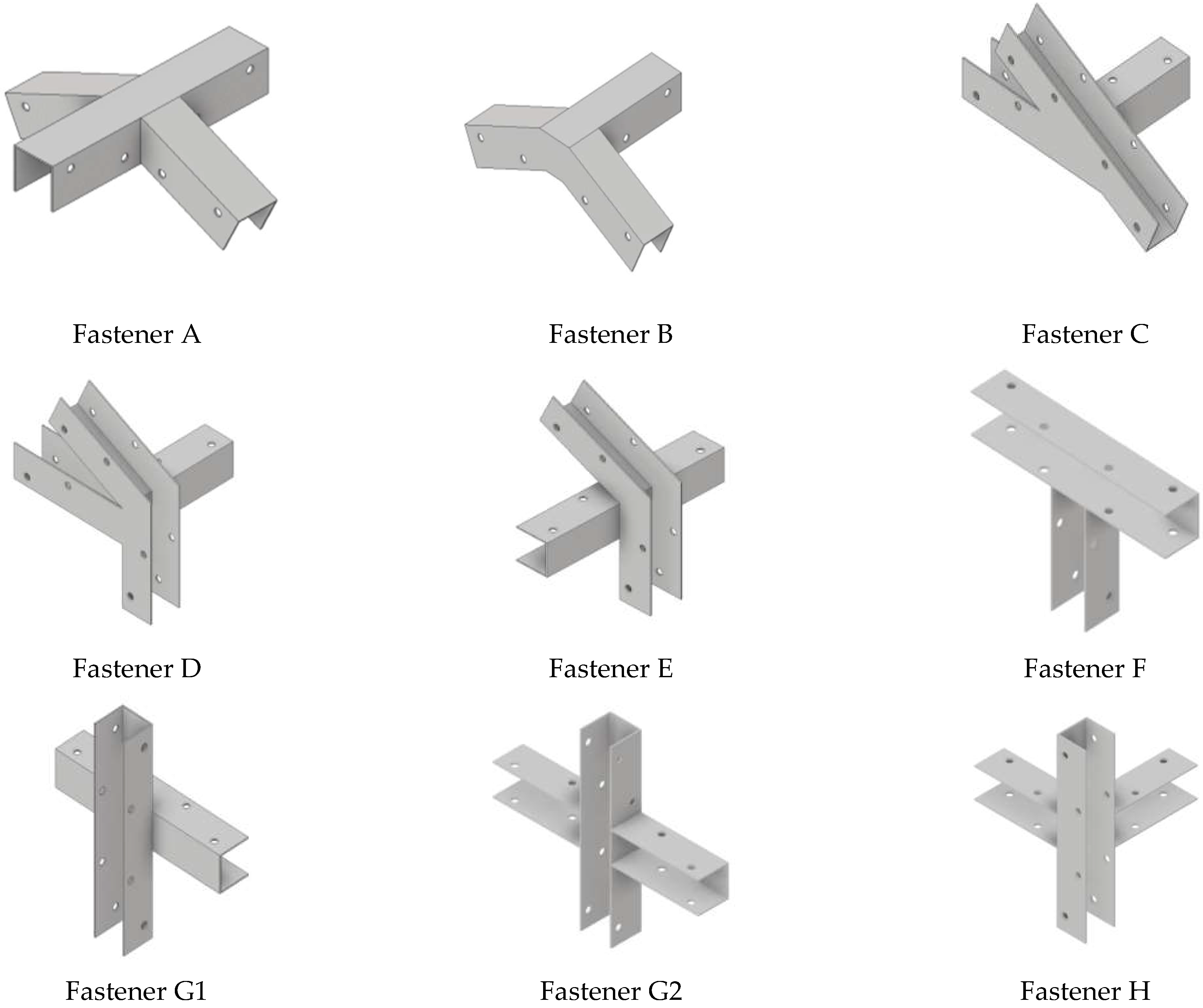 Fastener A

Fastener B

Fastener C

Fastener D

Fastener E

Fastener F

Fastener G1

Fastener G2

Fastener H