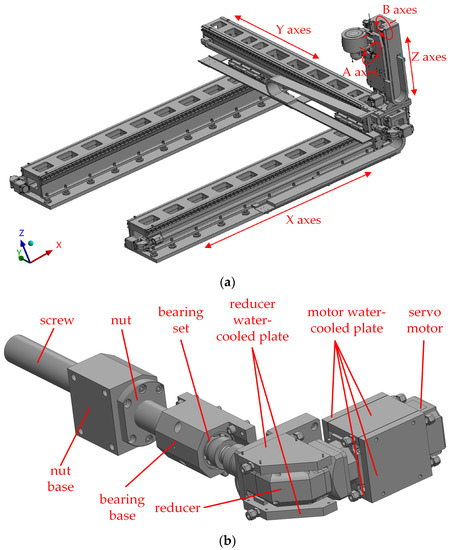 Y axes
B axes
Z axes
A axes
X axes
Z
Y
X
(a)

screw
nut
bearing set
reducer water-cooled plate
motor water-cooled plate
servo motor
nut base
bearing base
reducer
(b)