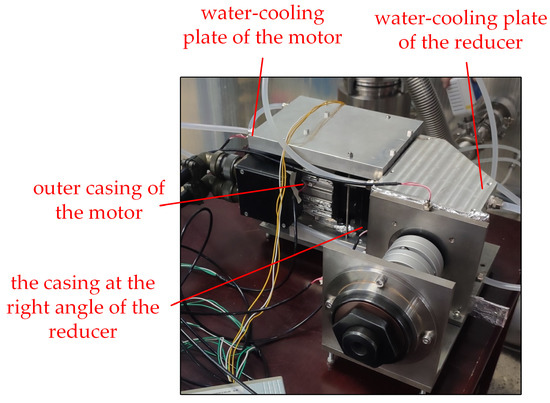 water-cooling plate of the motor

water-cooling plate of the reducer

outer casing of the motor

the casing at the right angle of the reducer