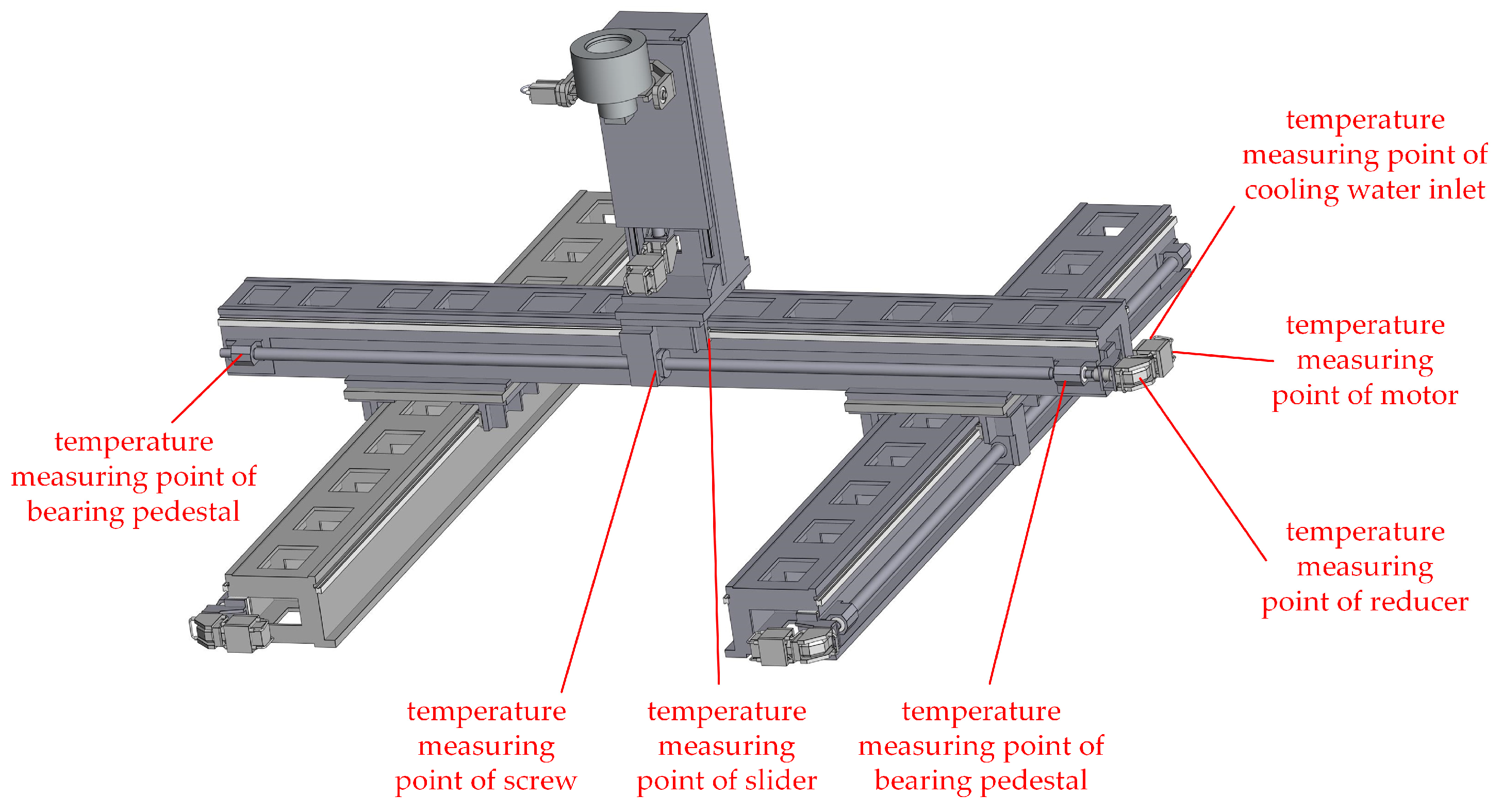 temperature measuring point of cooling water inlet

temperature measuring point of motor

temperature measuring point of bearing pedestal

temperature measuring point of reducer

temperature measuring point of screw

temperature measuring point of slider

temperature measuring point of bearing pedestal