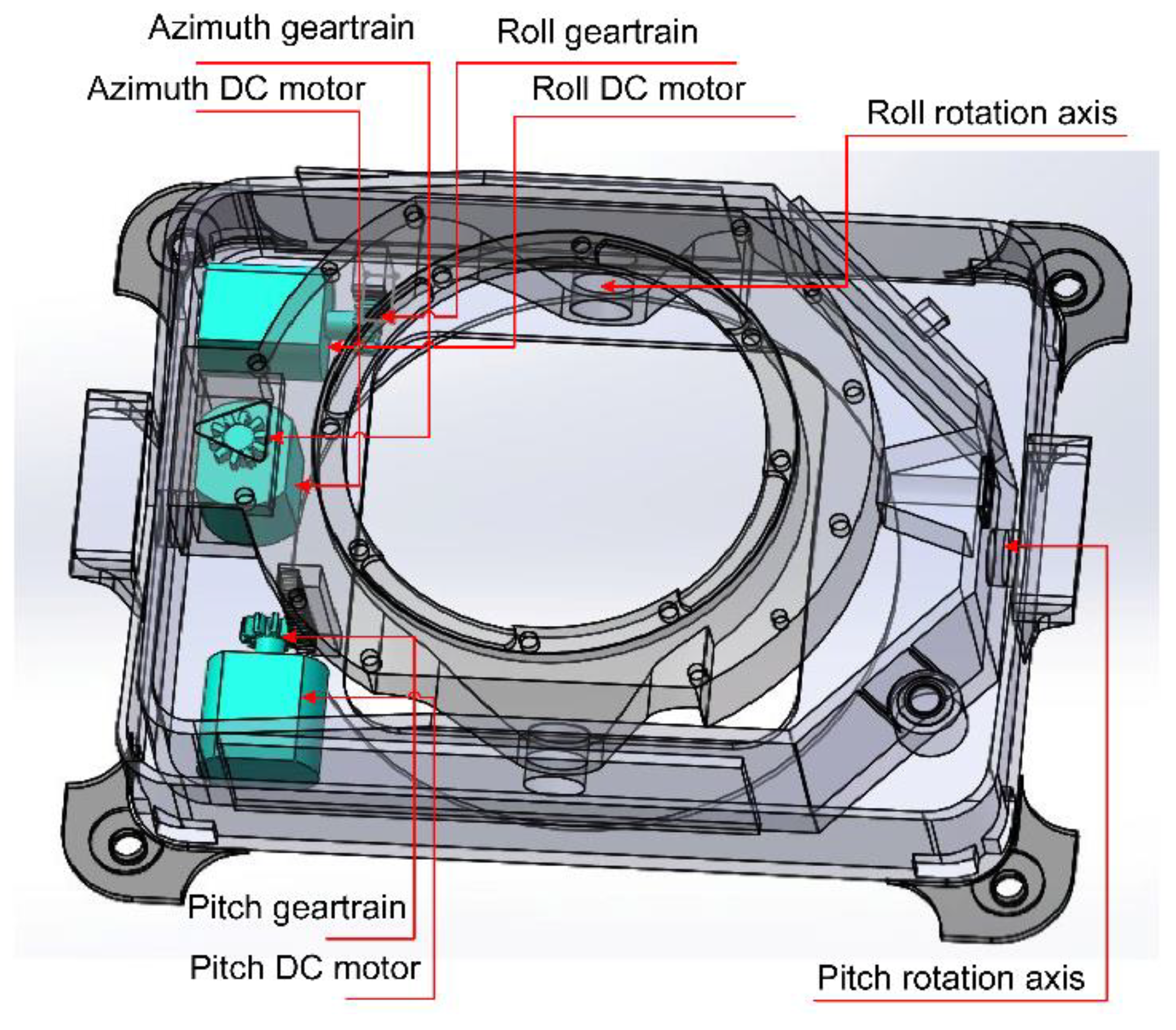 Azimuth geartrain
Roll geartrain
Azimuth DC motor
Roll DC motor
Roll rotation axis
Pitch geartrain
Pitch DC motor
Pitch rotation axis