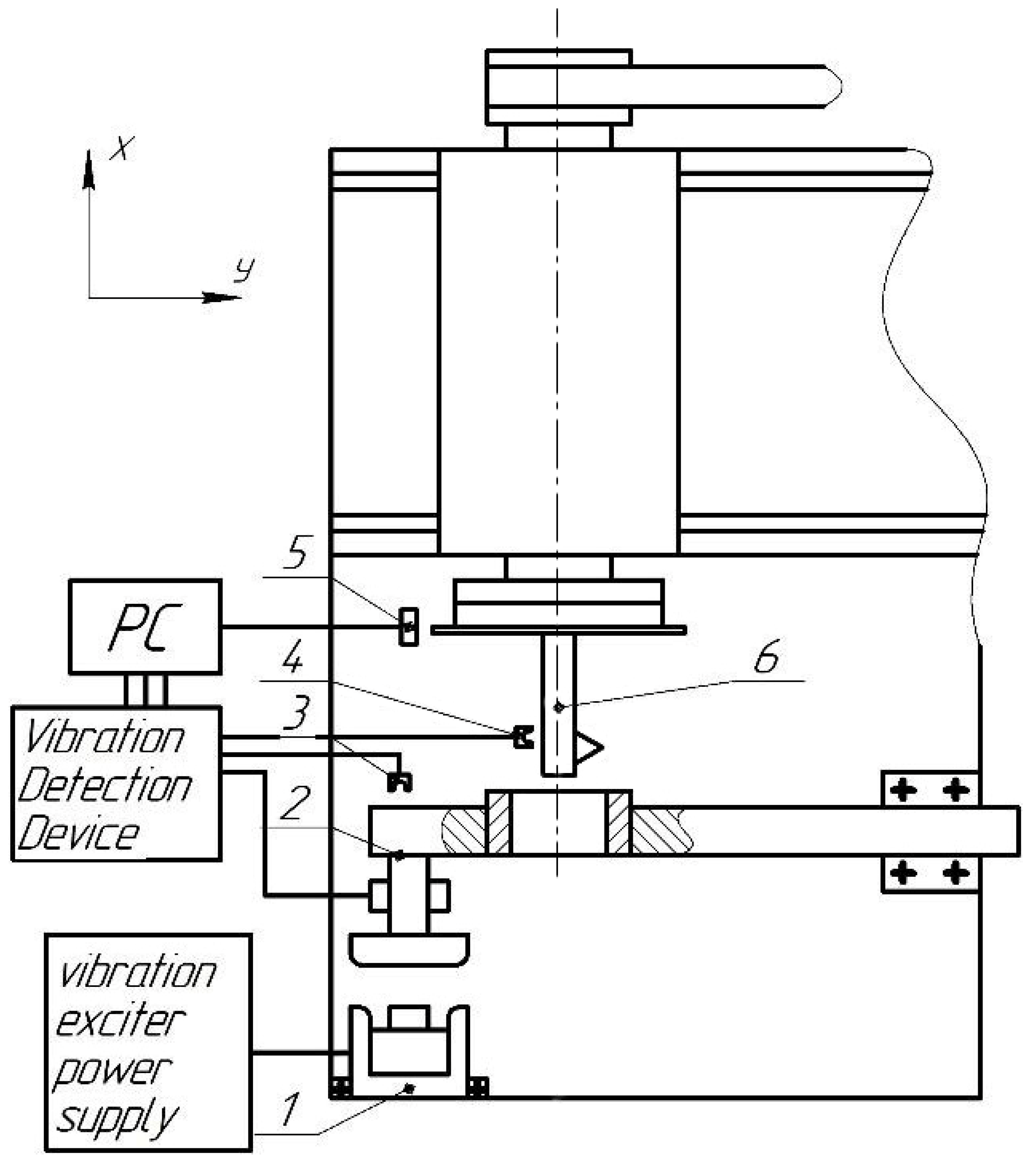 x

y

5

PC

4

6

3

Vibration Detection Device

2

vibration exciter power supply

1