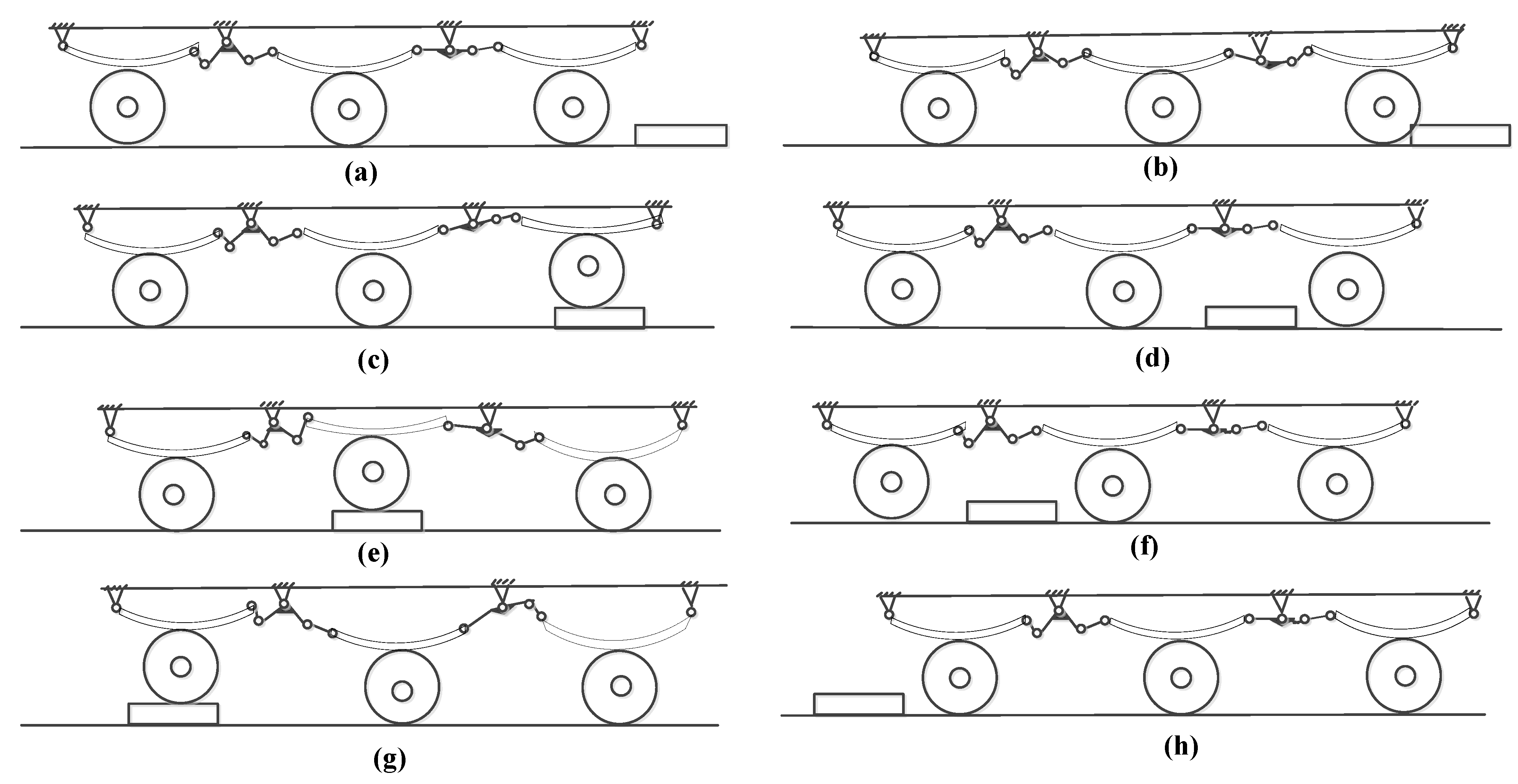 (a)

(b)

(c)

(d)

(e)

(f)

(g)

(h)