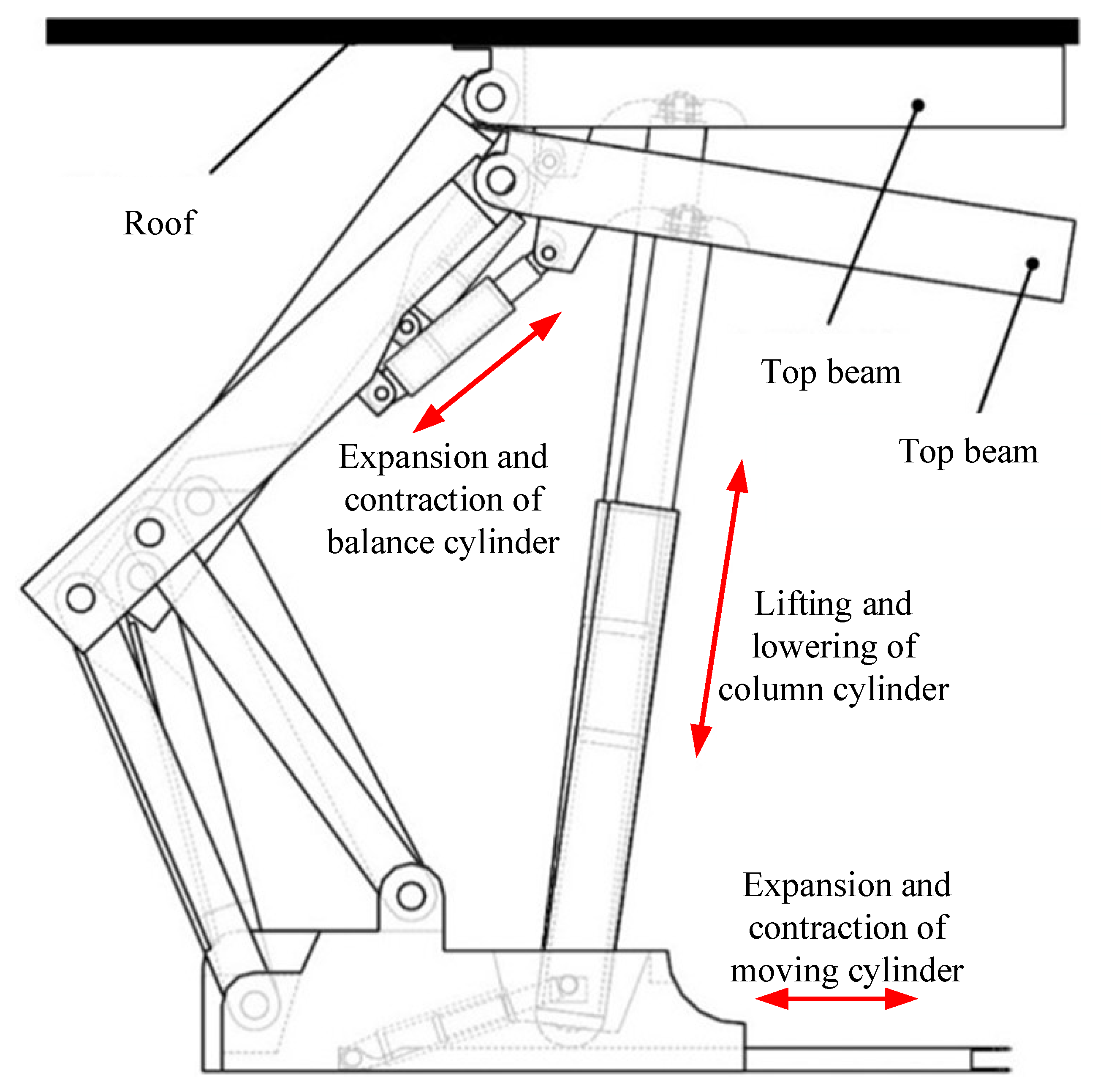 Roof

Top beam

Top beam

Expansion and contraction of balance cylinder

Lifting and lowering of column cylinder

Expansion and contraction of moving cylinder