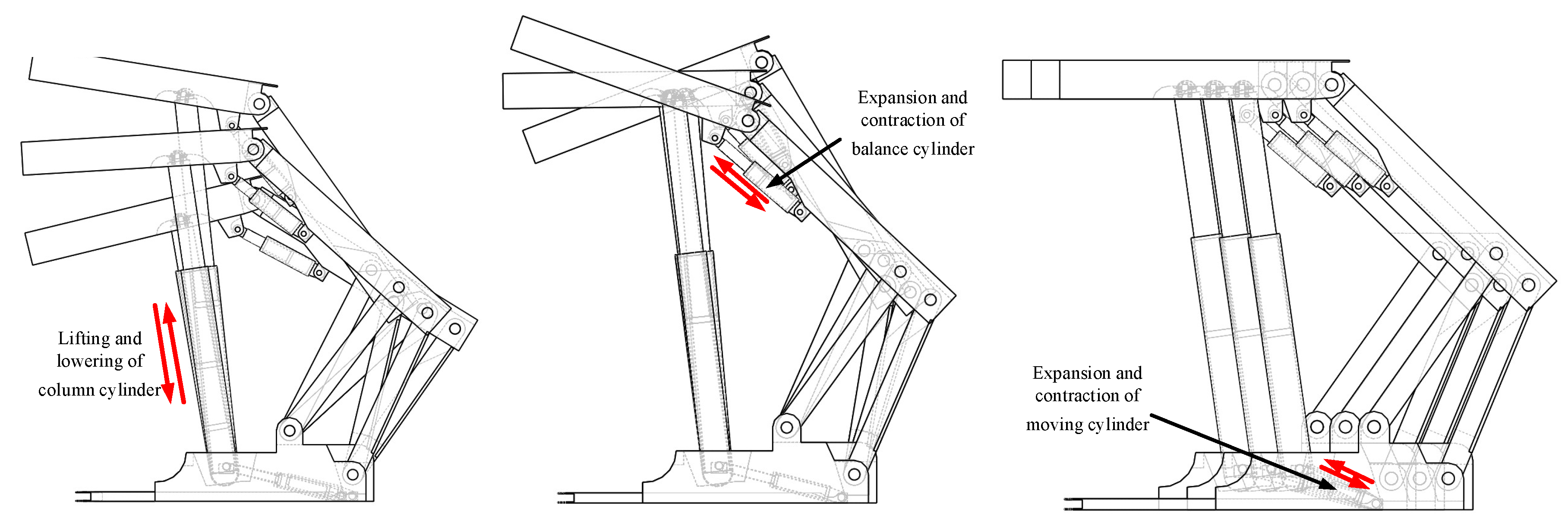 Lifting and lowering of column cylinder

Expansion and contraction of balance cylinder

Expansion and contraction of moving cylinder