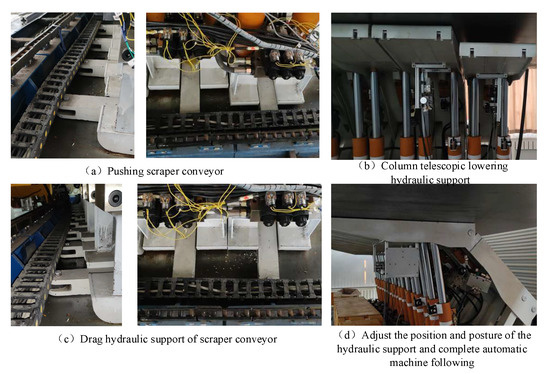 （a）Pushing scraper conveyor

（b）Column telescopic lowering hydraulic support

（c）Drag hydraulic support of scraper conveyor

（d）Adjust the position and posture of the hydraulic support and complete automatic machine following