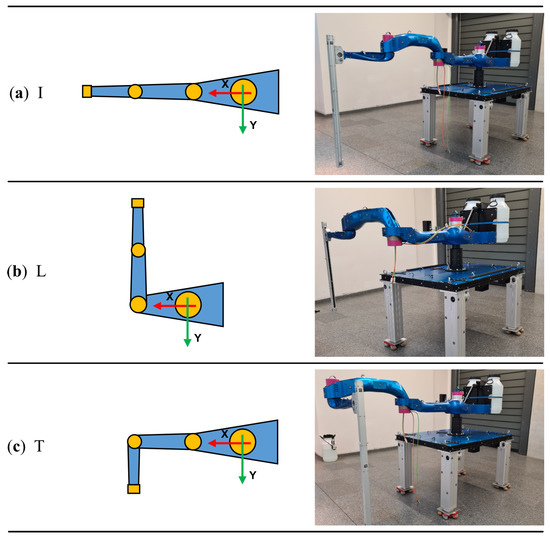 (a) I

X

Y

(b) L

X

Y

(c) T

X

Y